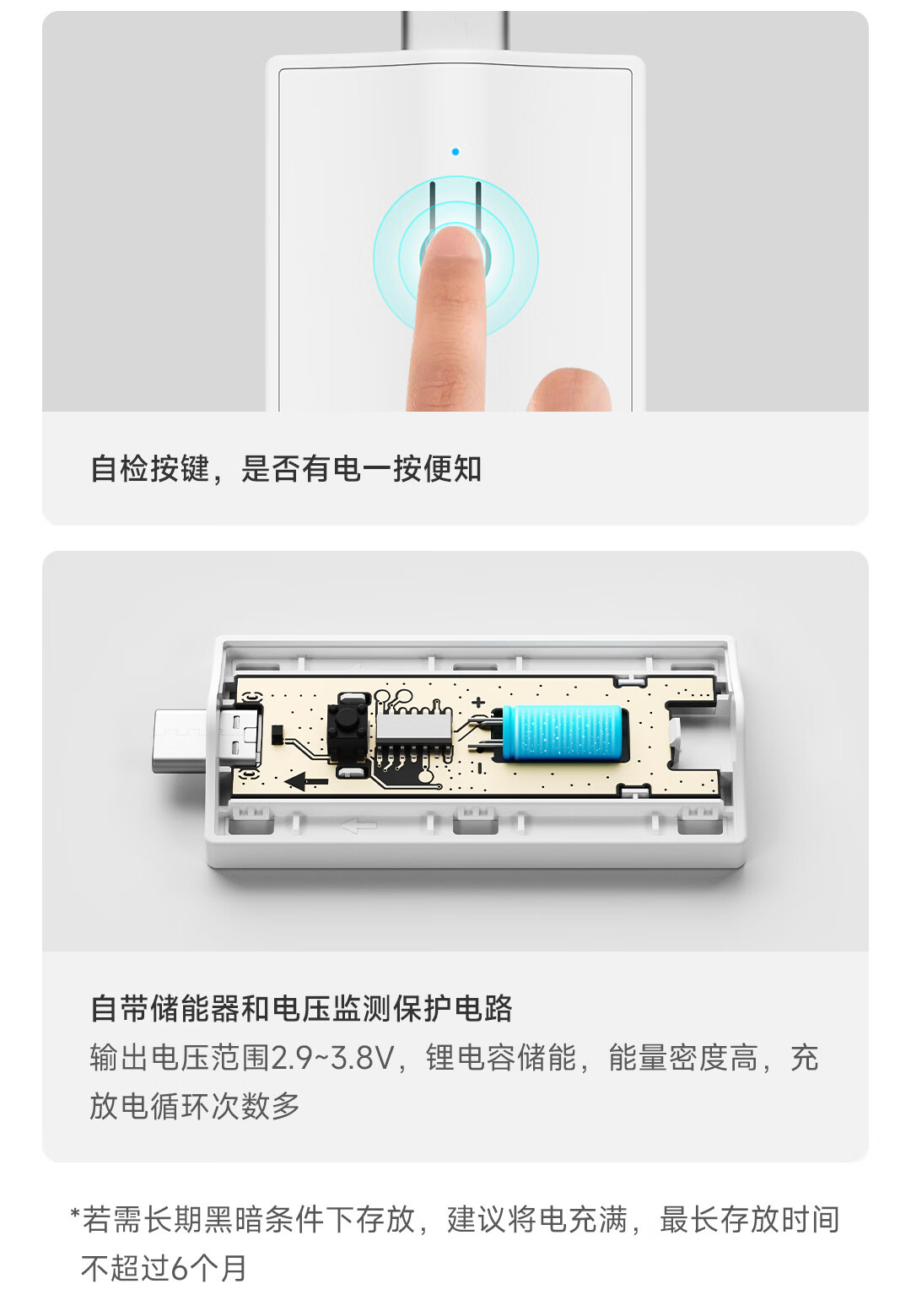 自检按键，是否有电一按便知

自带储能器和电压监测保护电路

输出电压范围2.9~3.8V，锂电容储能，能量密度高，充放电循环次数多

*若需长期黑暗条件下存放，建议将电充满，最长存放时间不超过6个月