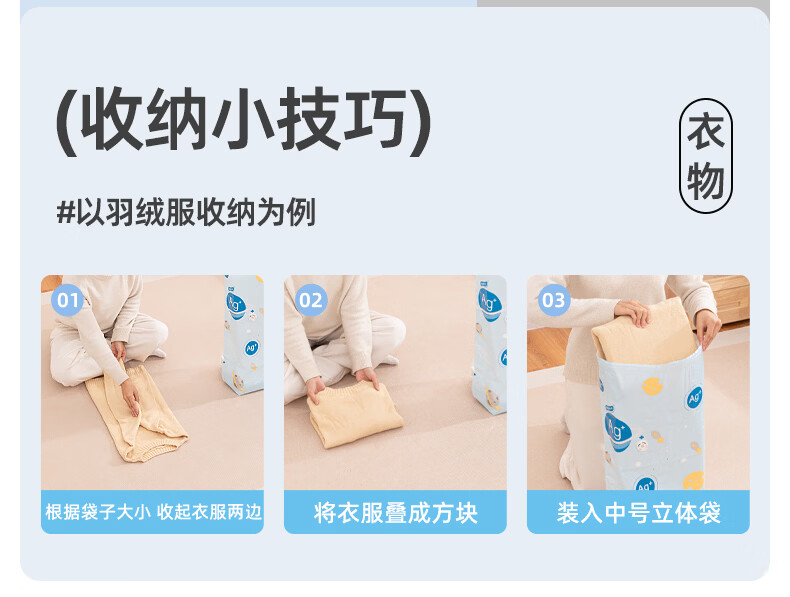 (收纳小技巧)

衣物

#以羽绒服收纳为例

01

$Ag^+$

$Ag^+$

根据袋子大小 收起衣服两边

02

$Ag^+$

将衣服叠成方块

03

$Ag^+$

$Ag^+$

$Ag^+$

装入中号立体袋