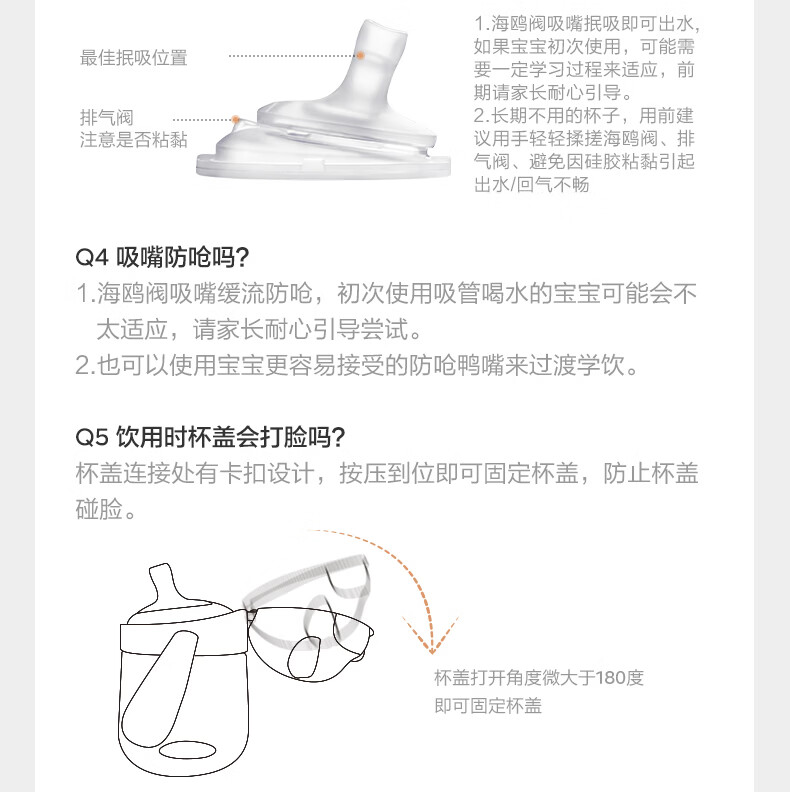 最佳抿吸位置

排气阀
注意是否粘黏

1.海鸥阀吸嘴抿吸即可出水，如果宝宝初次使用，可能需要一定学习过程来适应，前期请家长耐心引导。
2.长期不用的杯子，用前建议用手轻轻揉搓海鸥阀、排气阀、避免因硅胶粘黏引起出水/回气不畅

Q4 吸嘴防呛吗?
1.海鸥阀吸嘴缓流防呛，初次使用吸管喝水的宝宝可能会不太适应，请家长耐心引导尝试。
2.也可以使用宝宝更容易接受的防呛鸭嘴来过渡学饮。

Q5 饮用时杯盖会打脸吗?
杯盖连接处有卡扣设计，按压到位即可固定杯盖，防止杯盖碰脸。

杯盖打开角度微大于180度
即可固定杯盖