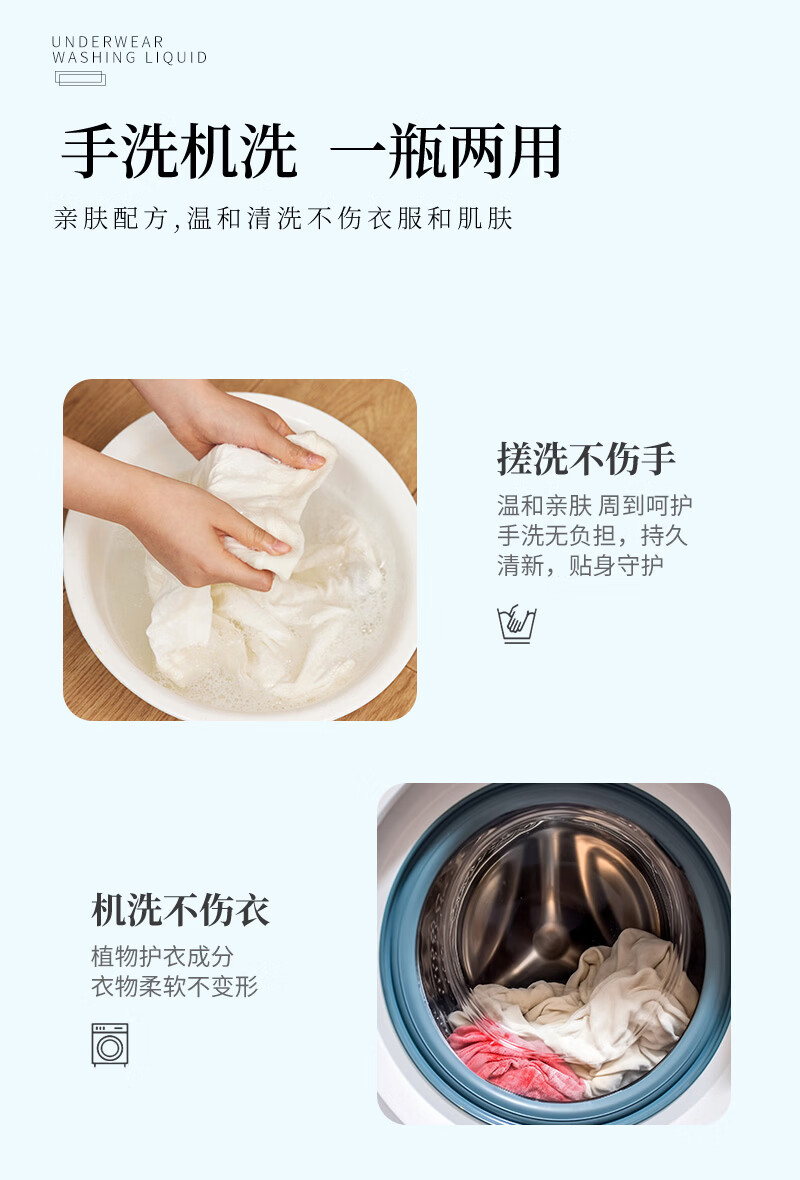 UNDERWEAR
WASHING LIQUID

手洗机洗 一瓶两用

亲肤配方,温和清洗不伤衣服和肌肤

搓洗不伤手

温和亲肤 周到呵护
手洗无负担，持久
清新，贴身守护

机洗不伤衣

植物护衣成分
衣物柔软不变形