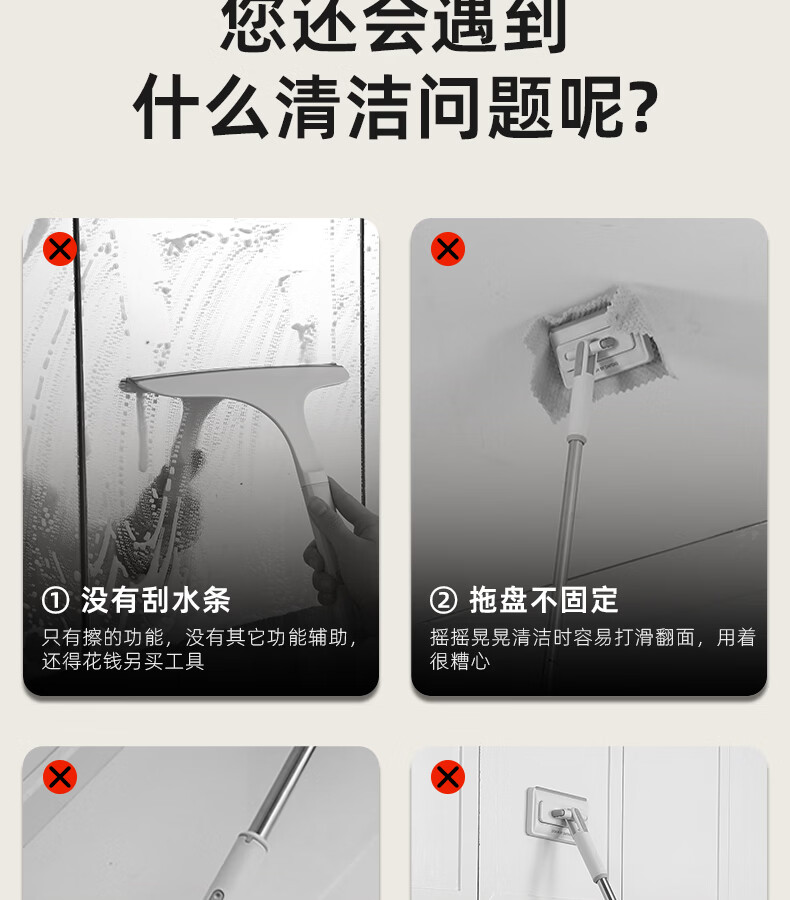 您还会遇到
什么清洁问题呢?

① 没有刮水条
只有擦的功能，没有其它功能辅助，还得花钱另买工具

② 拖盘不固定
摇摇晃晃清洁时容易打滑翻面，用着很糟心