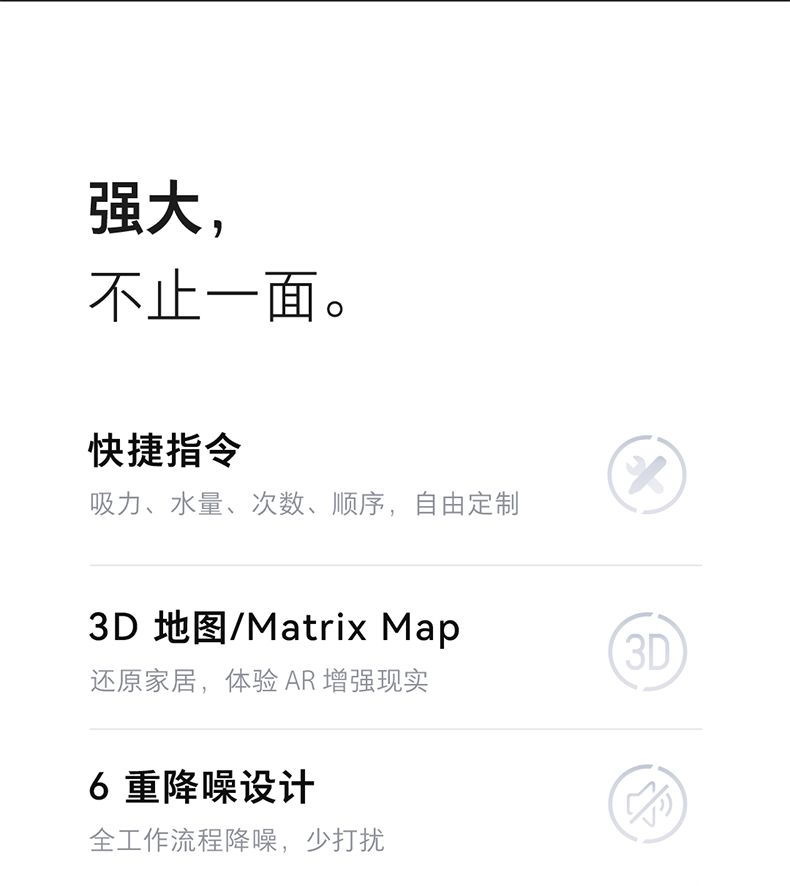 强大,
不止一面。

快捷指令
吸力、水量、次数、顺序,自由定制

3D地图/Matrix Map
还原家居,体验AR增强现实

3D

6重降噪设计
全工作流程降噪,少打扰