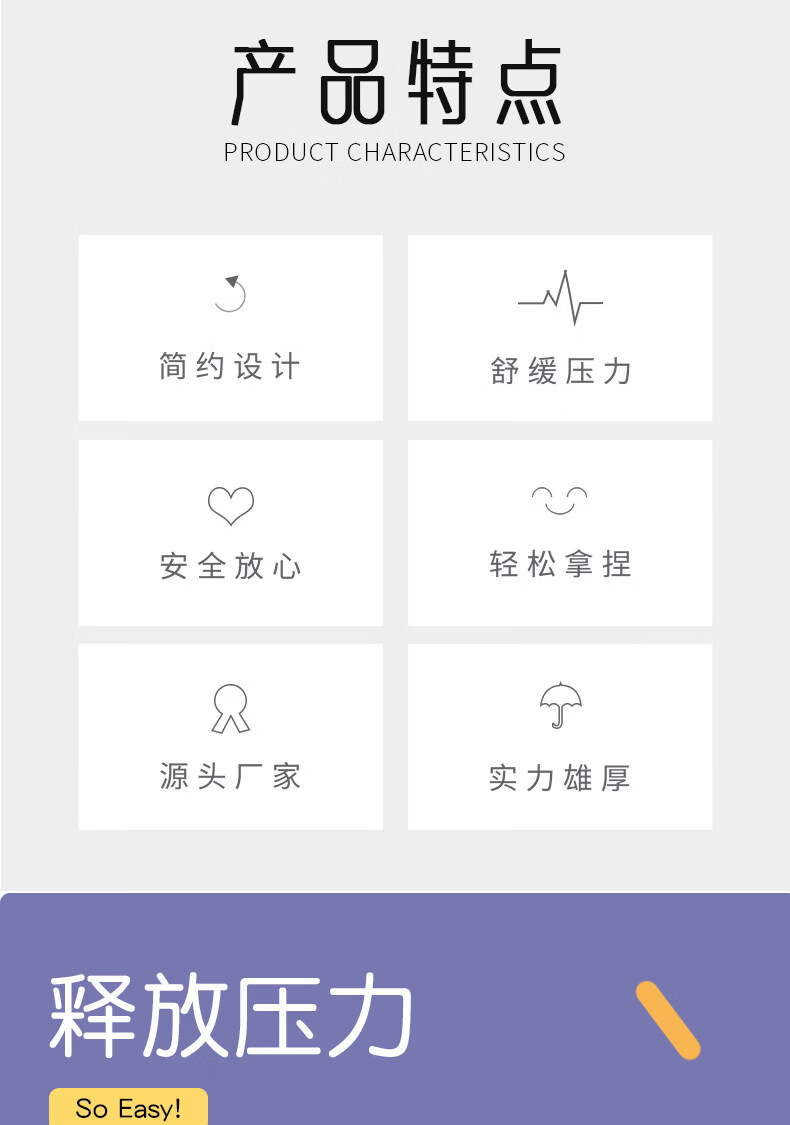 产品特点
PRODUCT CHARACTERISTICS

简约设计

舒缓压力

安全放心

轻松拿捏

源头厂家

实力雄厚

释放压力

So Easy!