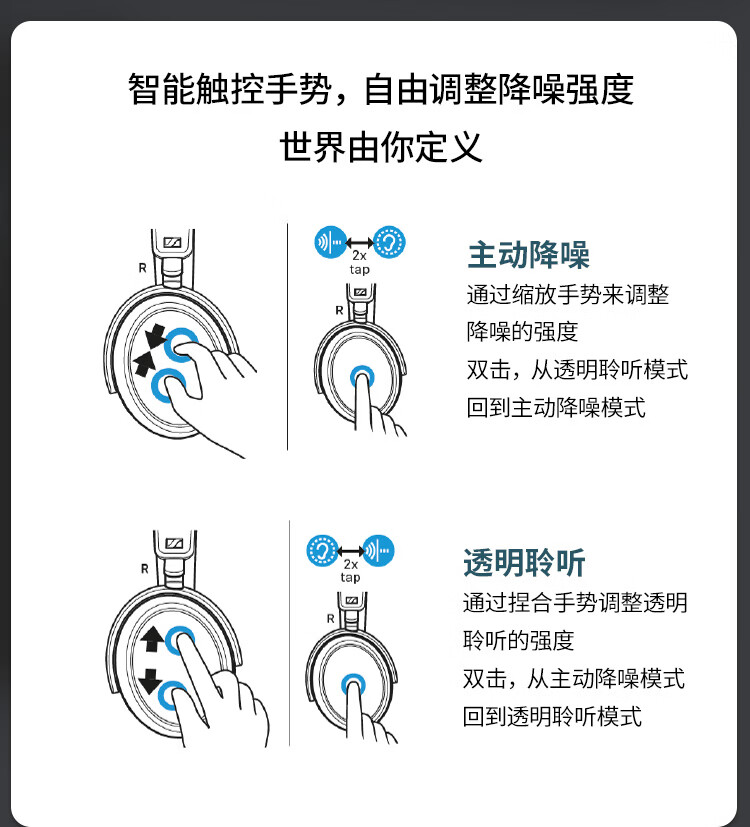 智能触控手势，自由调整降噪强度
世界由你定义

R

2x
tap

R

主动降噪
通过缩放手势来调整降噪的强度
双击，从透明聆听模式回到主动降噪模式

R

2x
tap

R

透明聆听
通过捏合手势调整透明聆听的强度
双击，从主动降噪模式回到透明聆听模式