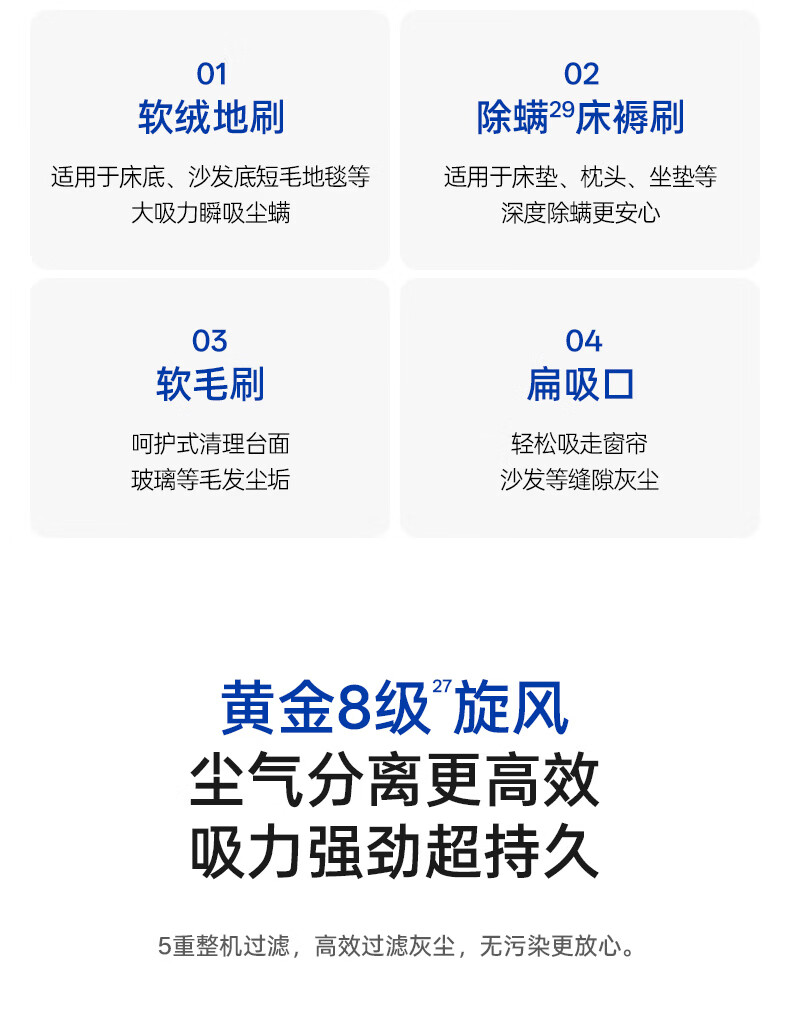 01
软绒地刷
适用于床底、沙发底短毛地毯等
大吸力瞬吸尘螨

02
除螨$^{29}$床褥刷
适用于床垫、枕头、坐垫等
深度除螨更安心

03
软毛刷
呵护式清理台面
玻璃等毛发尘垢

04
扁吸口
轻松吸走窗帘
沙发等缝隙灰尘

黄金8级$^{27}$旋风
尘气分离更高效
吸力强劲超持久

5重整机过滤，高效过滤灰尘，无污染更放心。