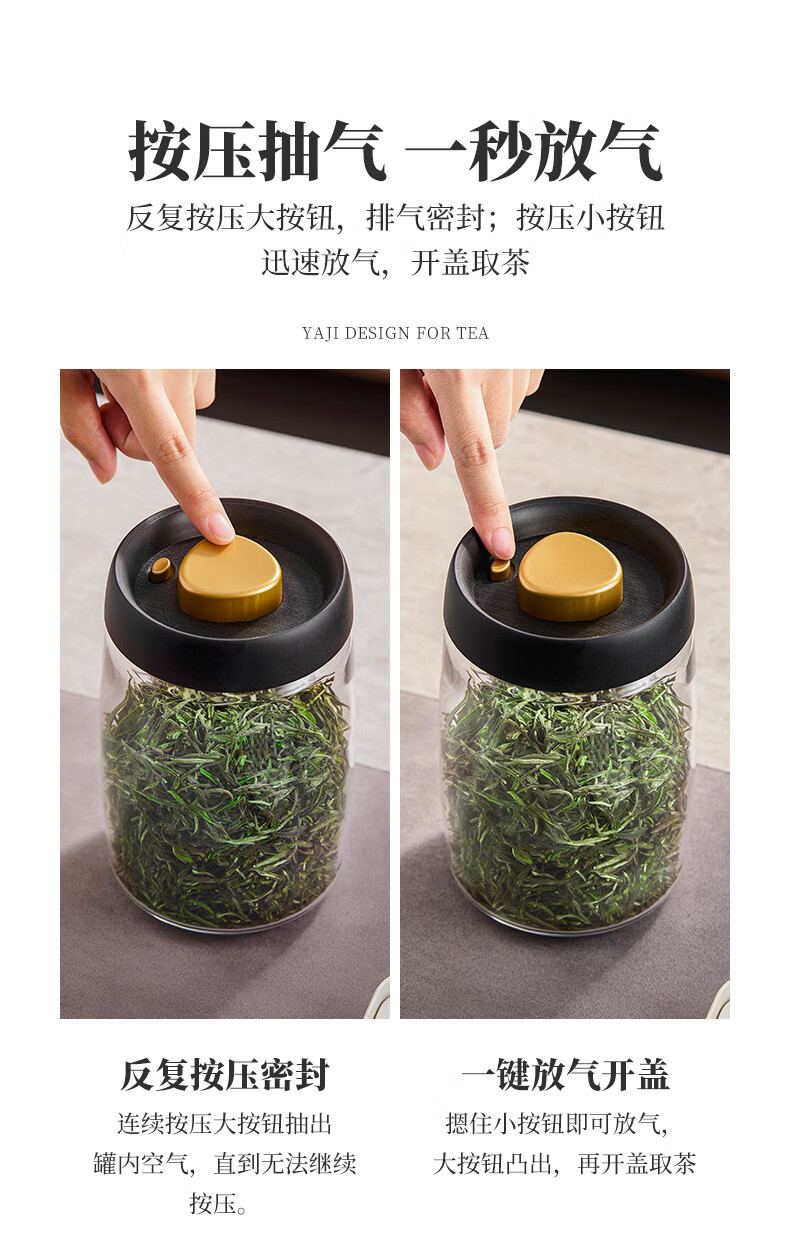 按压抽气 一秒放气

反复按压大按钮，排气密封；按压小按钮迅速放气，开盖取茶

YAJI DESIGN FOR TEA

反复按压密封

连续按压大按钮抽出罐内空气，直到无法继续按压。

一键放气开盖

摁住小按钮即可放气，大按钮凸出，再开盖取茶