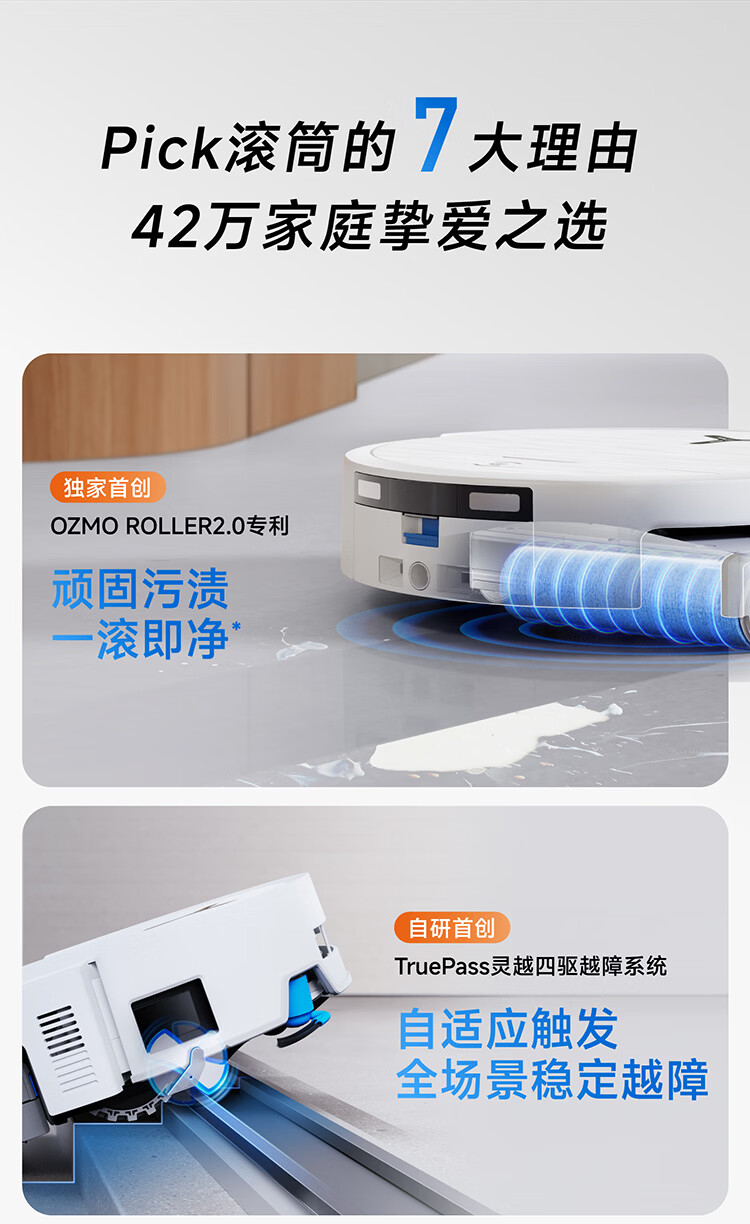 Pick滚筒的 7 大理由
42万家庭挚爱之选

独家首创
OZMO ROLLER2.0专利
顽固污渍
一滚即净*

自研首创
TruePass灵越四驱越障系统
自适应触发
全场景稳定越障