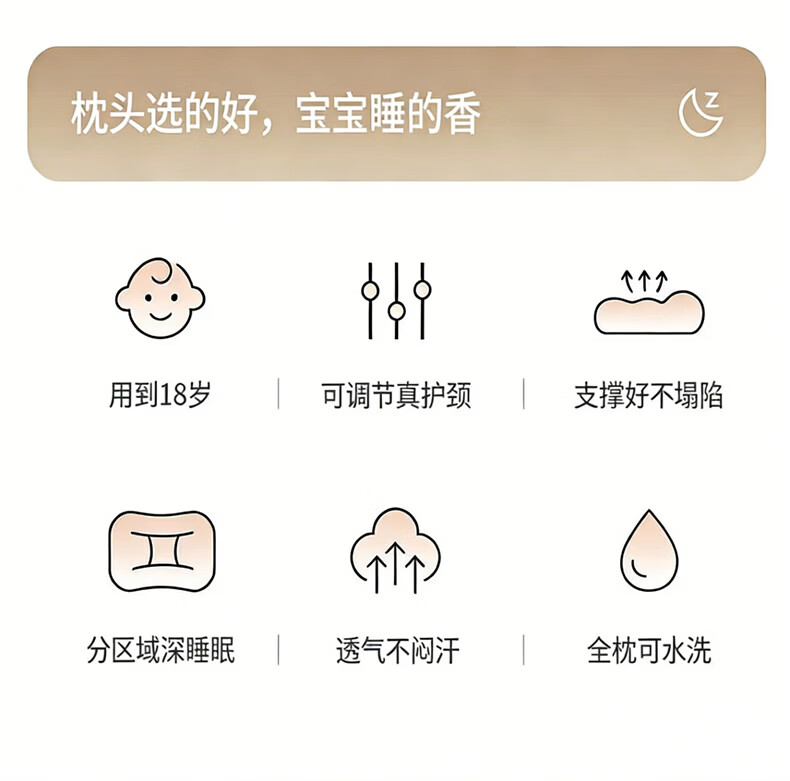 枕头选的好，宝宝睡的香

用到18岁

可调节真护颈

支撑好不塌陷

分区域深睡眠

透气不闷汗

全枕可水洗