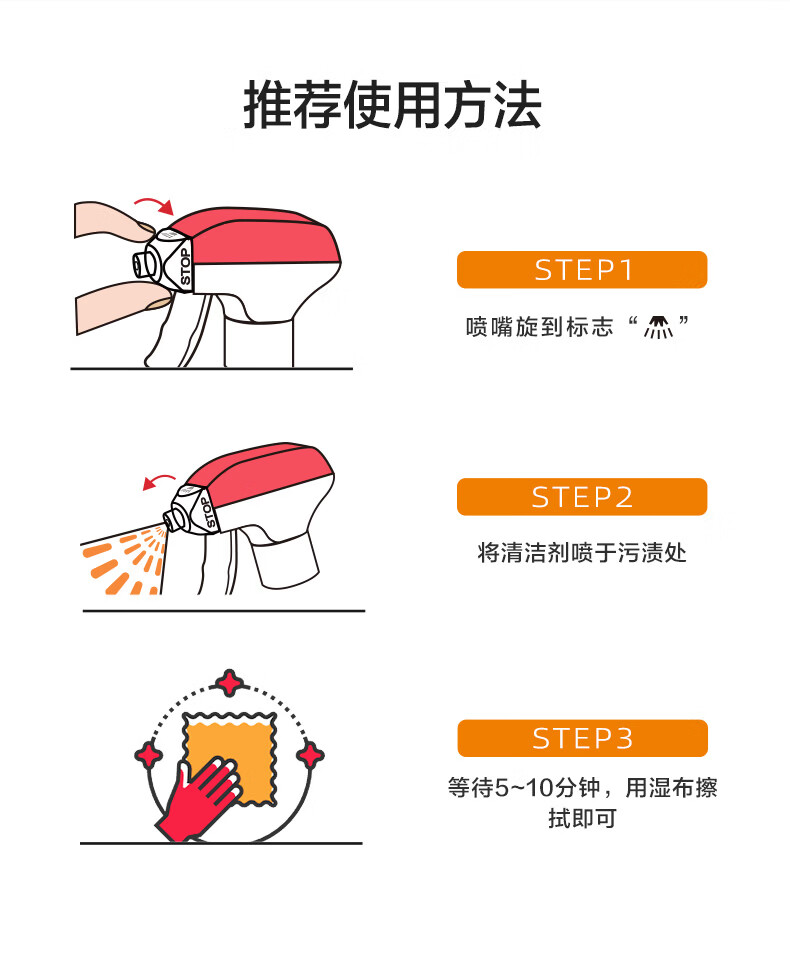 推荐使用方法

STOP

STEP1

喷嘴旋到标志“ ”

STOP

STEP2

将清洁剂喷于污渍处

STEP3

等待5~10分钟，用湿布擦拭即可