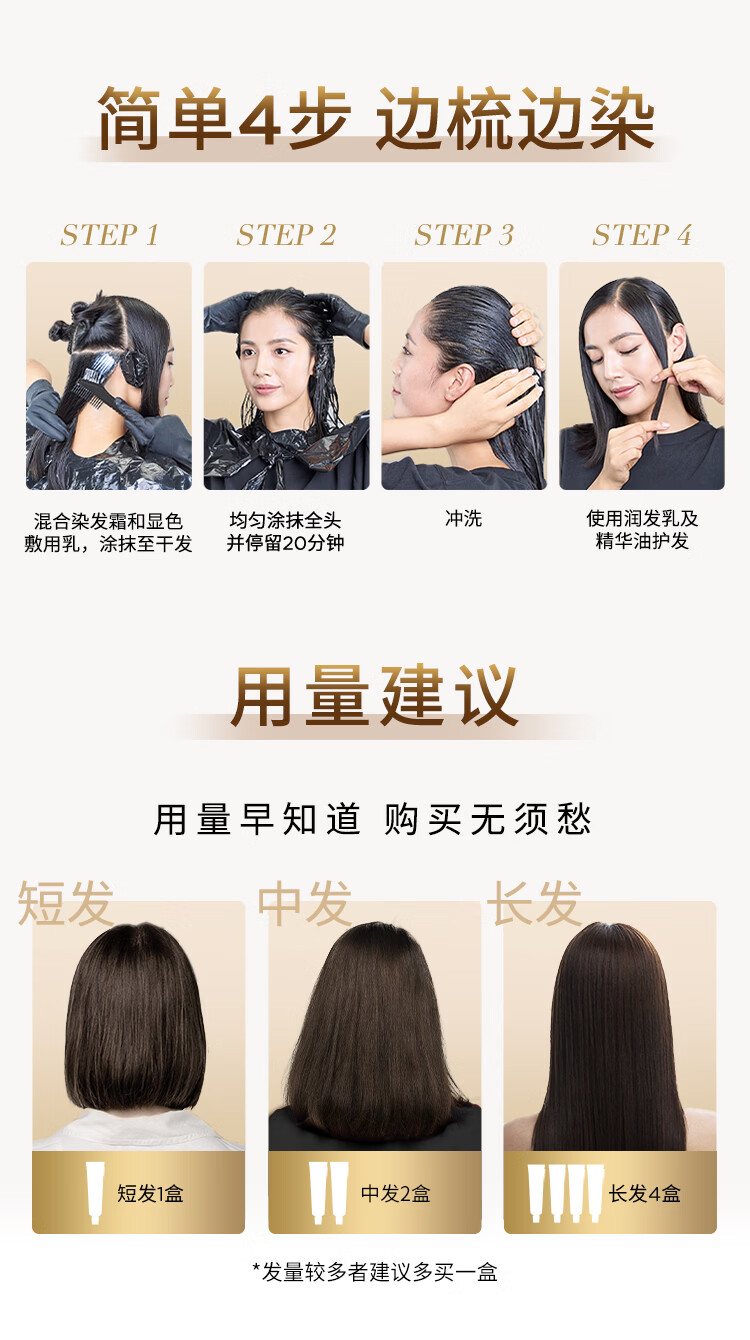 简单4步 边梳边染

STEP 1

混合染发霜和显色敷用乳，涂抹至干发

STEP 2

均匀涂抹全头并停留20分钟

STEP 3

冲洗

STEP 4

使用润发乳及精华油护发

用量建议

用量早知道 购买无须愁

短发

短发1盒

中发

中发2盒

长发

长发4盒

*发量较多者建议多买一盒