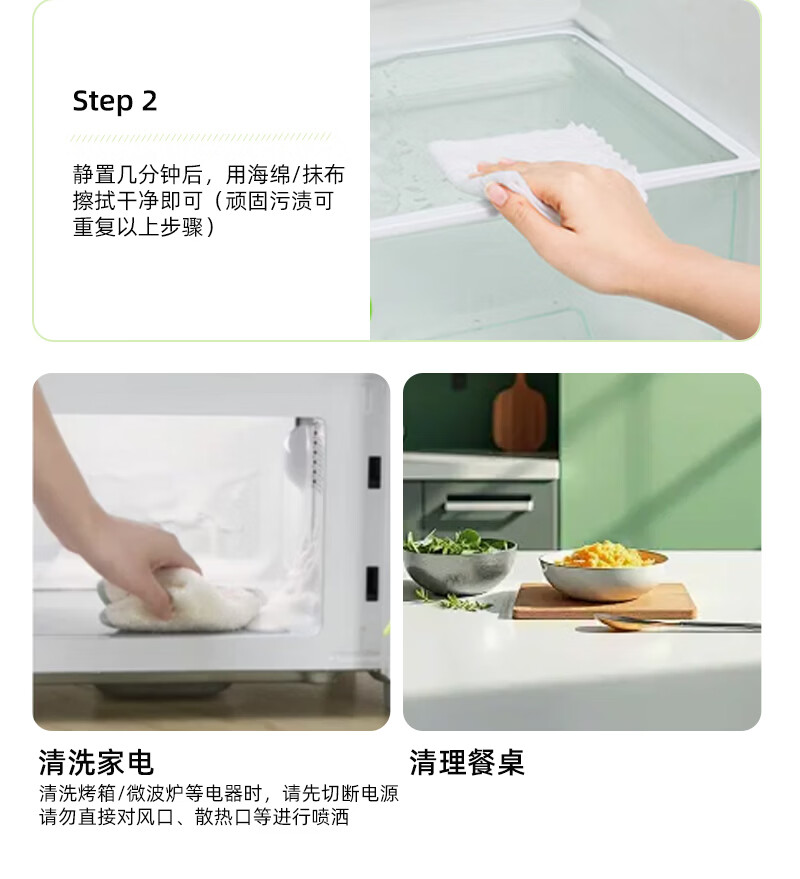 Step 2

静置几分钟后，用海绵/抹布擦拭干净即可（顽固污渍可重复以上步骤）

清洗家电

清洗烤箱/微波炉等电器时，请先切断电源
请勿直接对风口、散热口等进行喷洒

清理餐桌