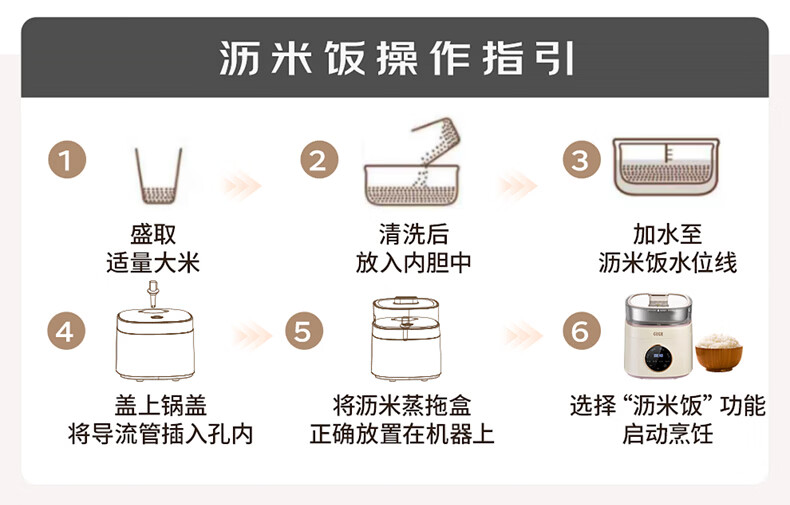 沥米饭操作指引

1
盛取
适量大米

2
清洗后
放入内胆中

3
加水至
沥米饭水位线

4
盖上锅盖
将导流管插入孔内

5
将沥米蒸拖盒
正确放置在机器上

6
选择“沥米饭”功能
启动烹饪