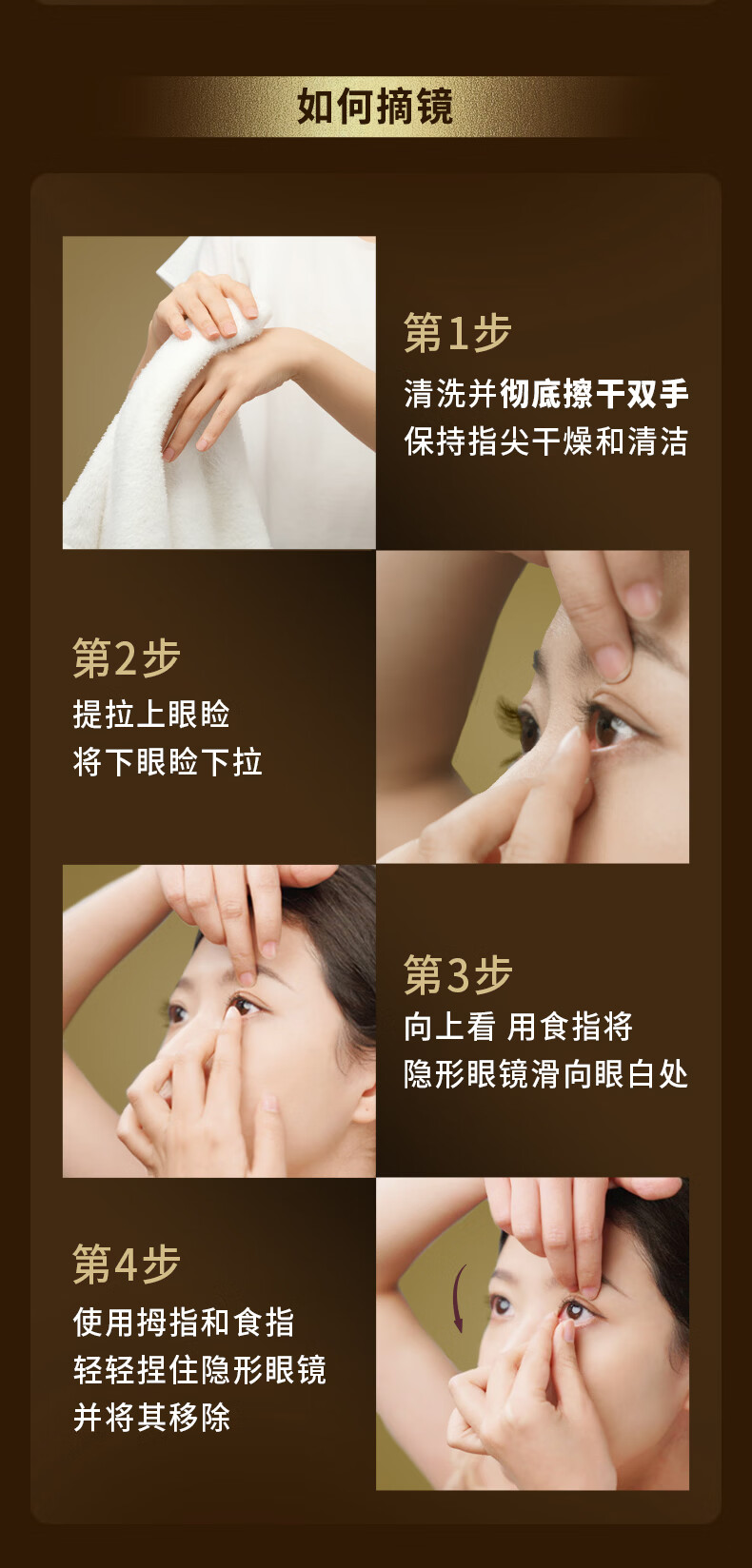 如何摘镜

第1步
清洗并彻底擦干双手
保持指尖干燥和清洁

第2步
提拉上眼睑
将下眼睑下拉

第3步
向上看 用食指将
隐形眼镜滑向眼白处

第4步
使用拇指和食指
轻轻捏住隐形眼镜
并将其移除