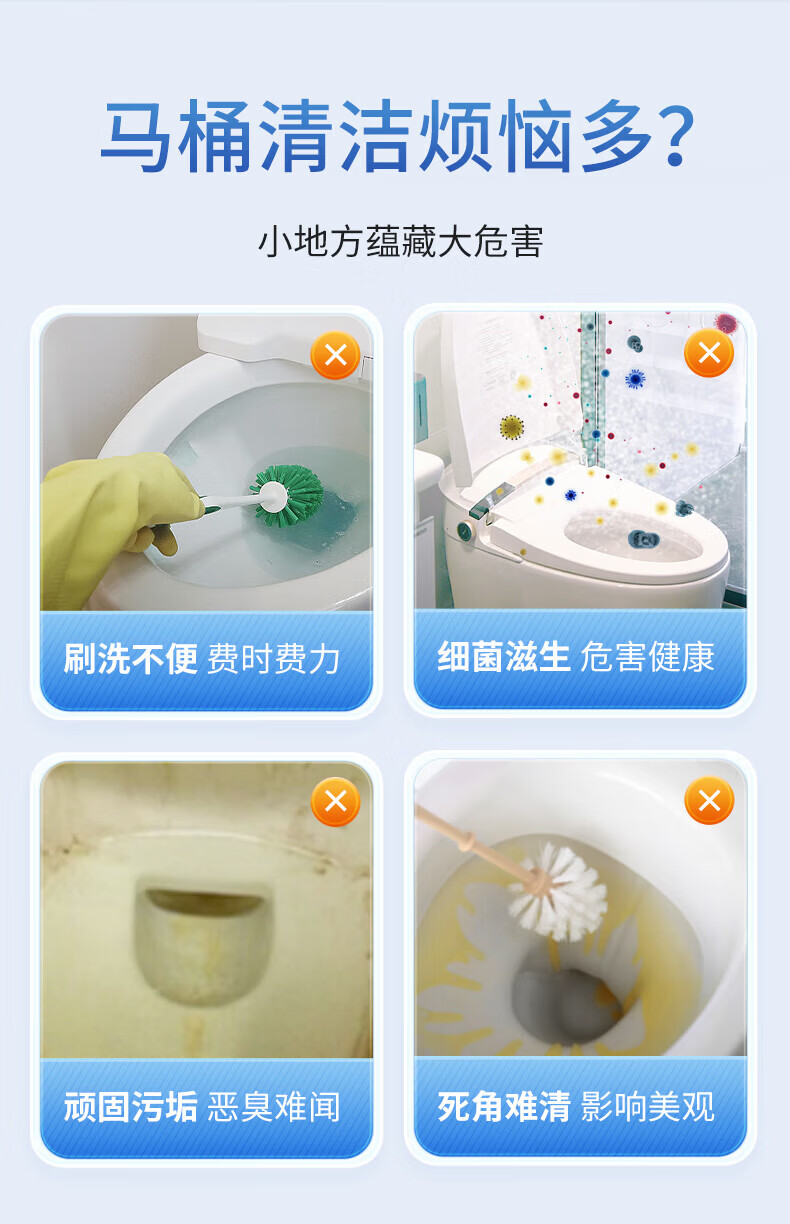 马桶清洁烦恼多?

小地方蕴藏大危害

刷洗不便 费时费力

细菌滋生 危害健康

顽固污垢 恶臭难闻

死角难清 影响美观