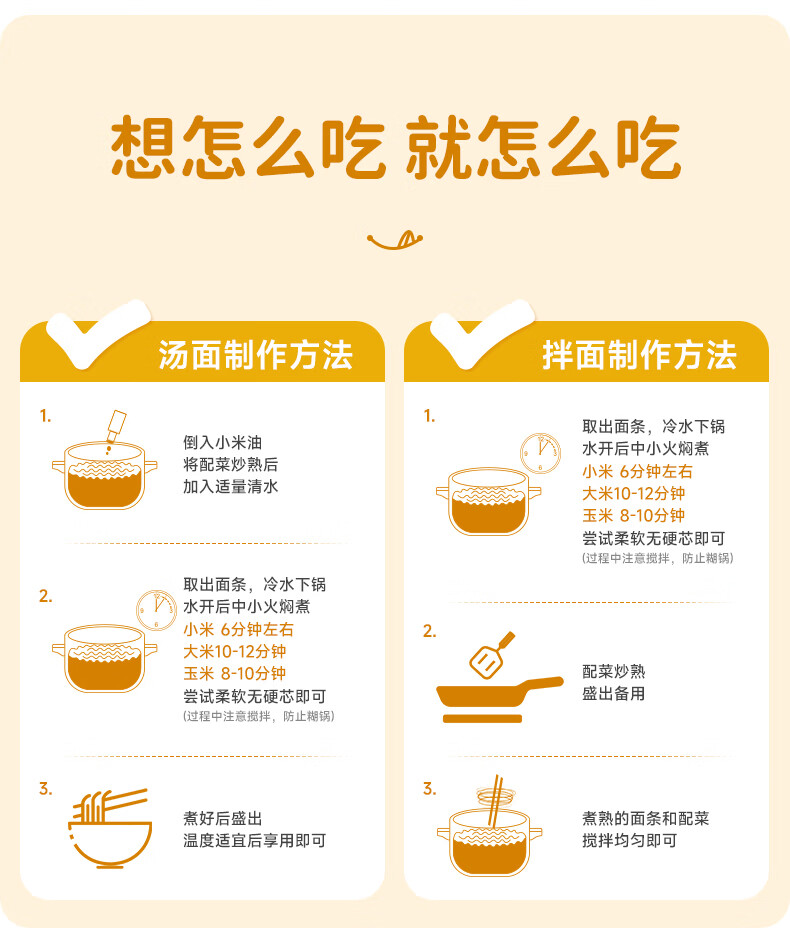 想怎么吃 就怎么吃

汤面制作方法

1.

倒入小米油
将配菜炒熟后
加入适量清水

2.

取出面条，冷水下锅
水开后中小火焖煮
小米 6分钟左右
大米10-12分钟
玉米 8-10分钟
尝试柔软无硬芯即可
(过程中注意搅拌，防止糊锅)

3.

煮好后盛出
温度适宜后享用即可

拌面制作方法

1.

取出面条，冷水下锅
水开后中小火焖煮
小米 6分钟左右
大米10-12分钟
玉米 8-10分钟
尝试柔软无硬芯即可
(过程中注意搅拌，防止糊锅)

2.

配菜炒熟
盛出备用

3.

煮熟的面条和配菜
搅拌均匀即可