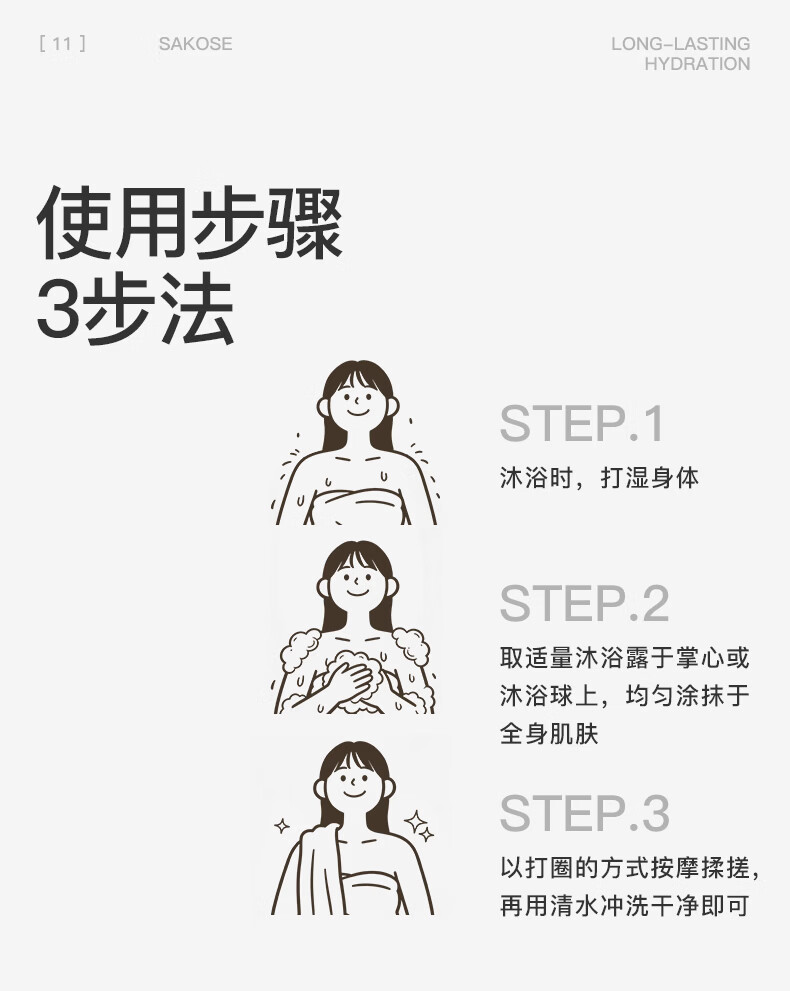 [ 11 ] SAKOSE

LONG-LASTING HYDRATION

使用步骤
3步法

STEP.1
沐浴时，打湿身体

STEP.2
取适量沐浴露于掌心或沐浴球上，均匀涂抹于全身肌肤

STEP.3
以打圈的方式按摩揉搓，再用清水冲洗干净即可