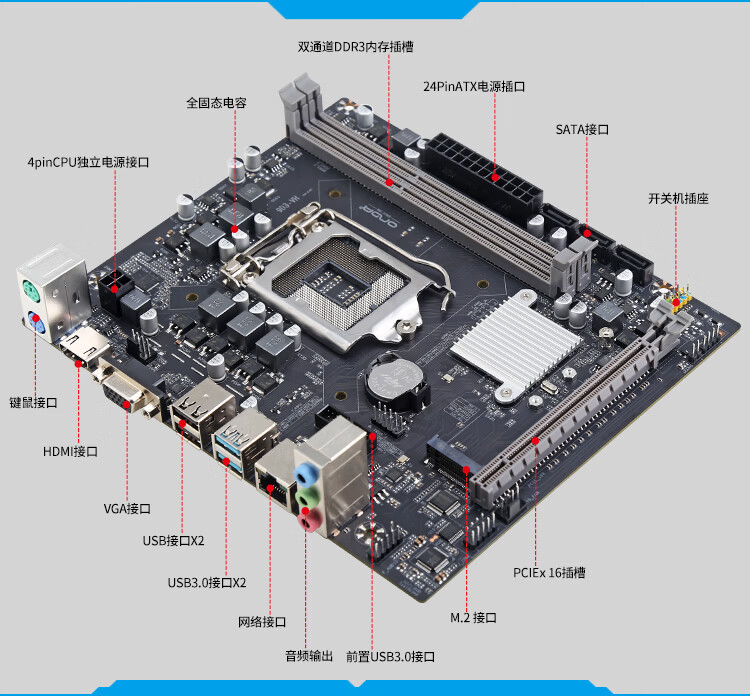 双通道DDR3内存插槽

24PinATX电源插口

全固态电容

SATA接口

4pinCPU独立电源接口

开关机插座

onda

键鼠接口

HDMI接口

VGA接口

USB接口X2

USB3.0接口X2

网络接口

音频输出

前置USB3.0接口

M.2 接口

PCIEx 16插槽