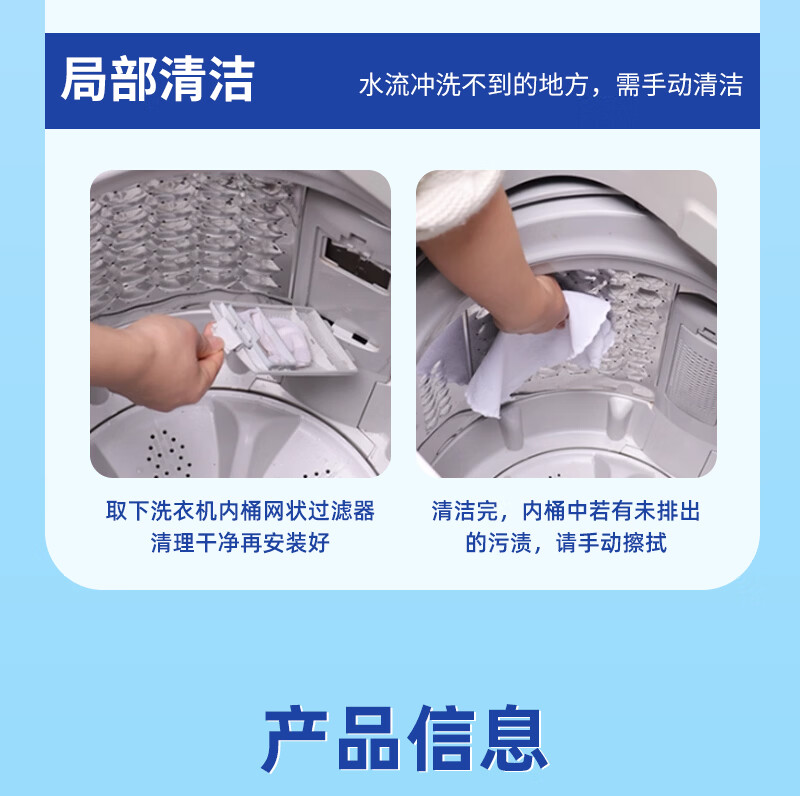 局部清洁

水流冲洗不到的地方，需手动清洁

取下洗衣机内桶网状过滤器
清理干净再安装好

清洁完，内桶中若有未排出
的污渍，请手动擦拭

产品信息