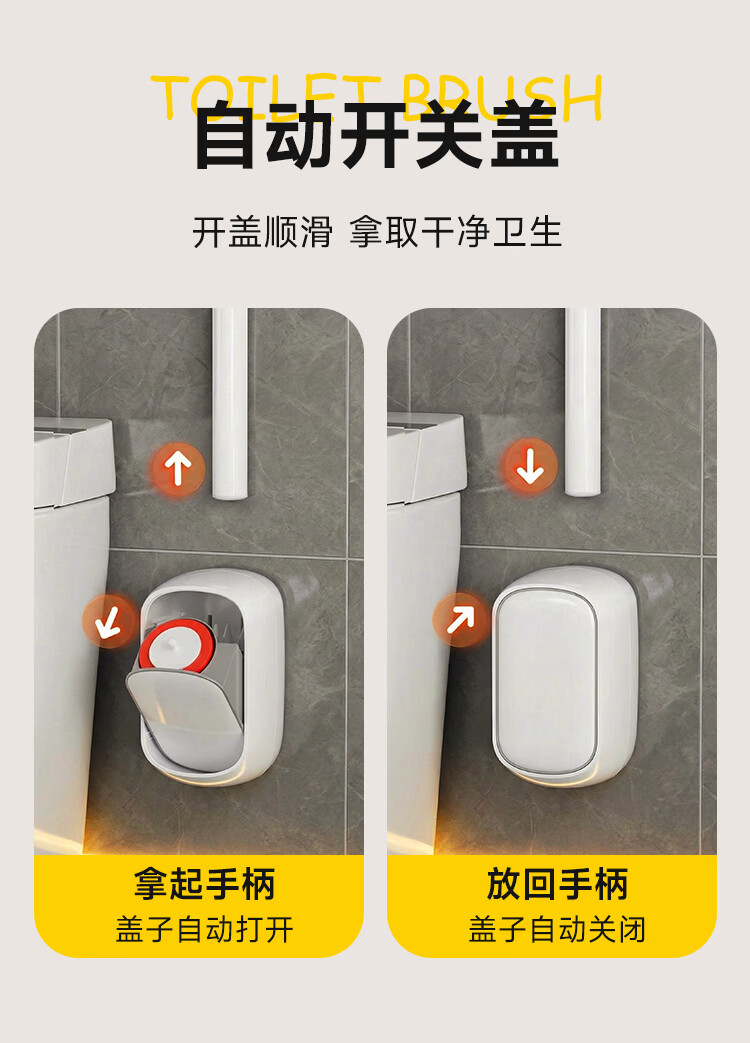 TOILET BRUSH
自动开关盖

开盖顺滑 拿取干净卫生

拿起手柄
盖子自动打开

放回手柄
盖子自动关闭