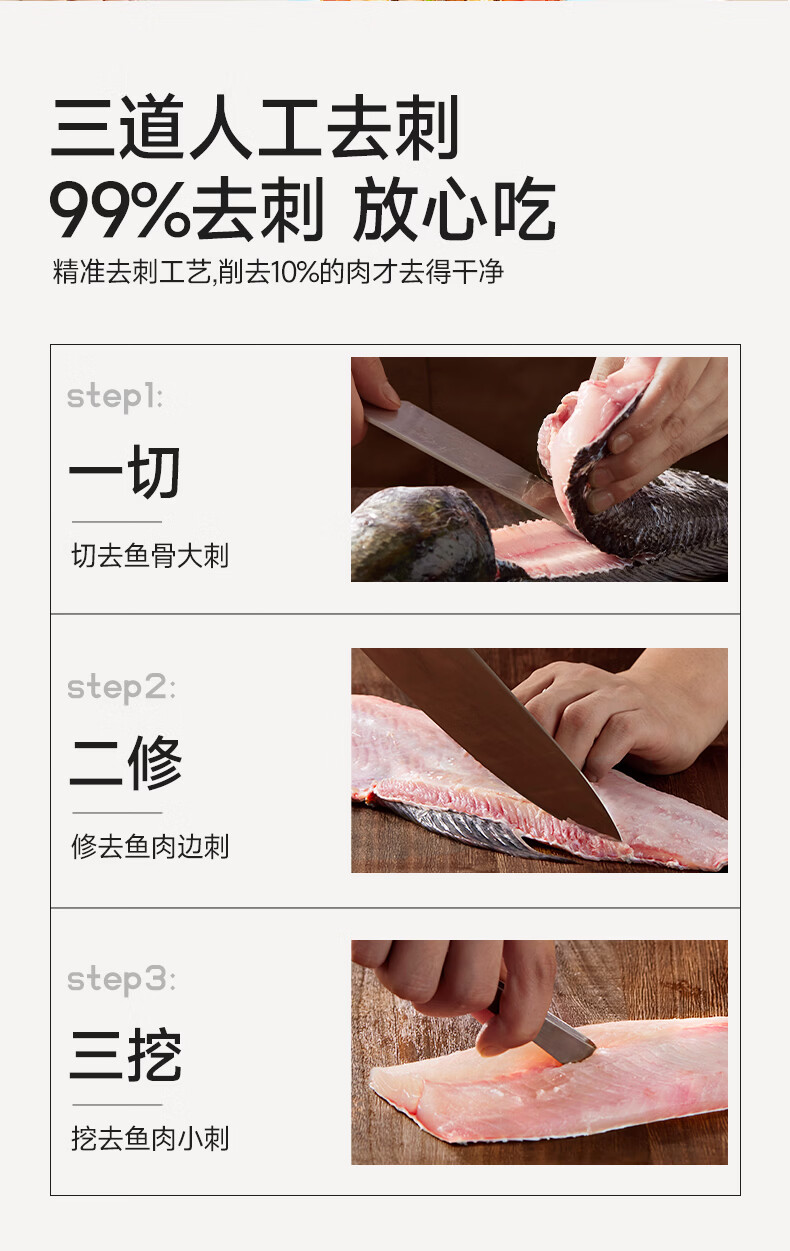 三道人工去刺
99%去刺 放心吃
精准去刺工艺,削去10%的肉才去得干净

step1:
一切
切去鱼骨大刺

step2:
二修
修去鱼肉边刺

step3:
三挖
挖去鱼肉小刺