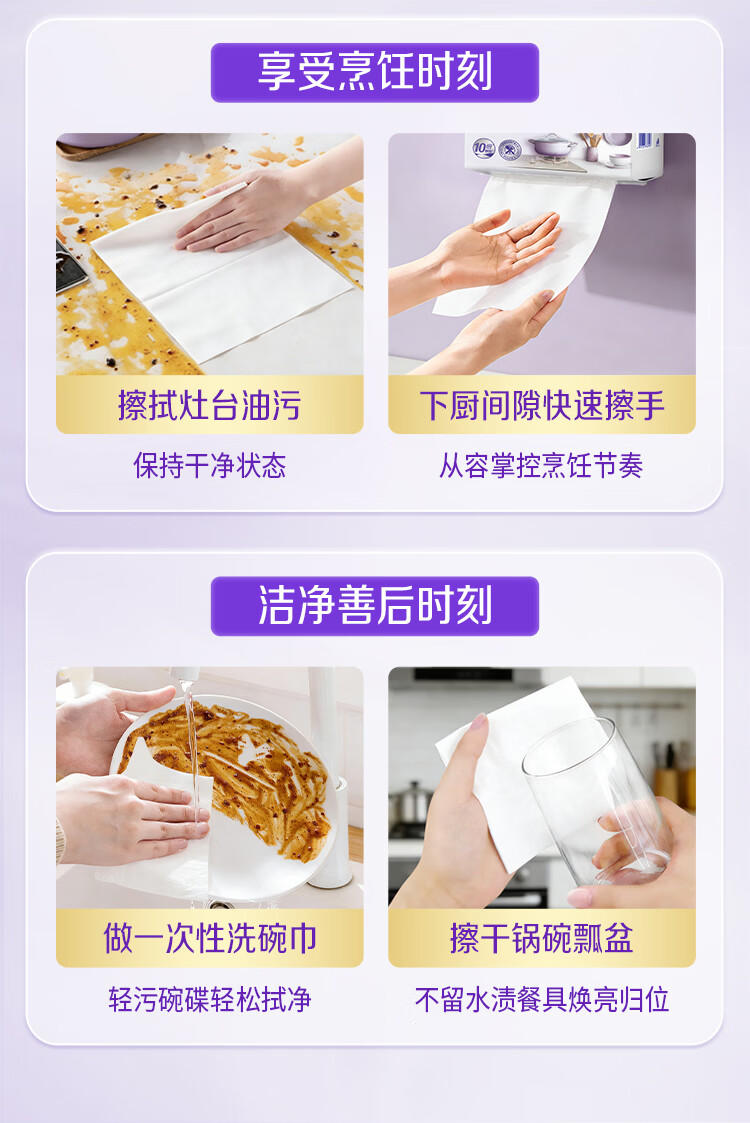 享受烹饪时刻

擦拭灶台油污

保持干净状态

下厨间隙快速擦手

从容掌控烹饪节奏

洁净善后时刻

做一次性洗碗巾

轻污碗碟轻松拭净

擦干锅碗瓢盆

不留水渍餐具焕亮归位