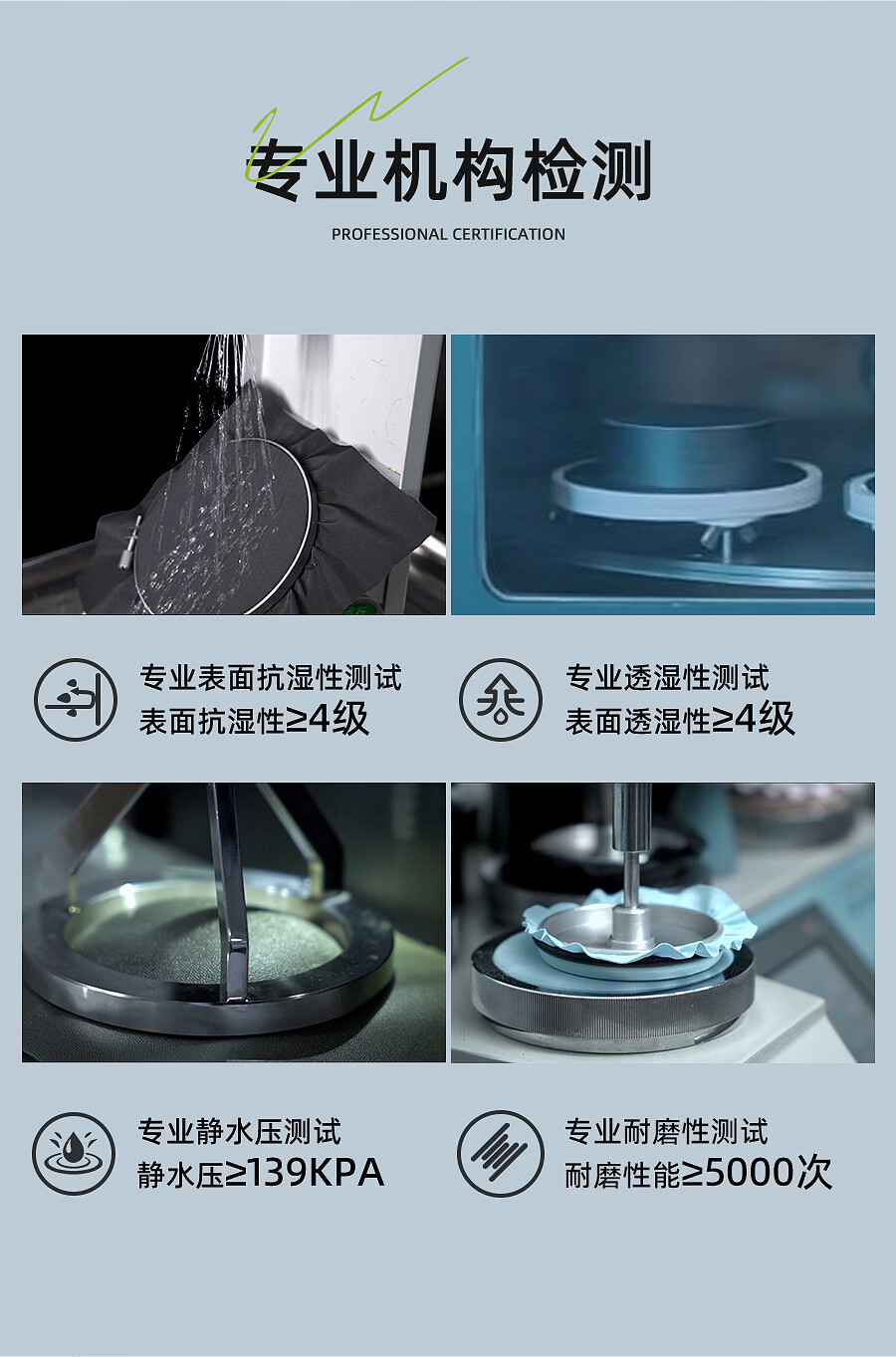 专业机构检测

PROFESSIONAL CERTIFICATION

专业表面抗湿性测试
表面抗湿性≥4级

专业透湿性测试
表面透湿性≥4级

专业静水压测试
静水压≥139KPA

专业耐磨性测试
耐磨性能≥5000次