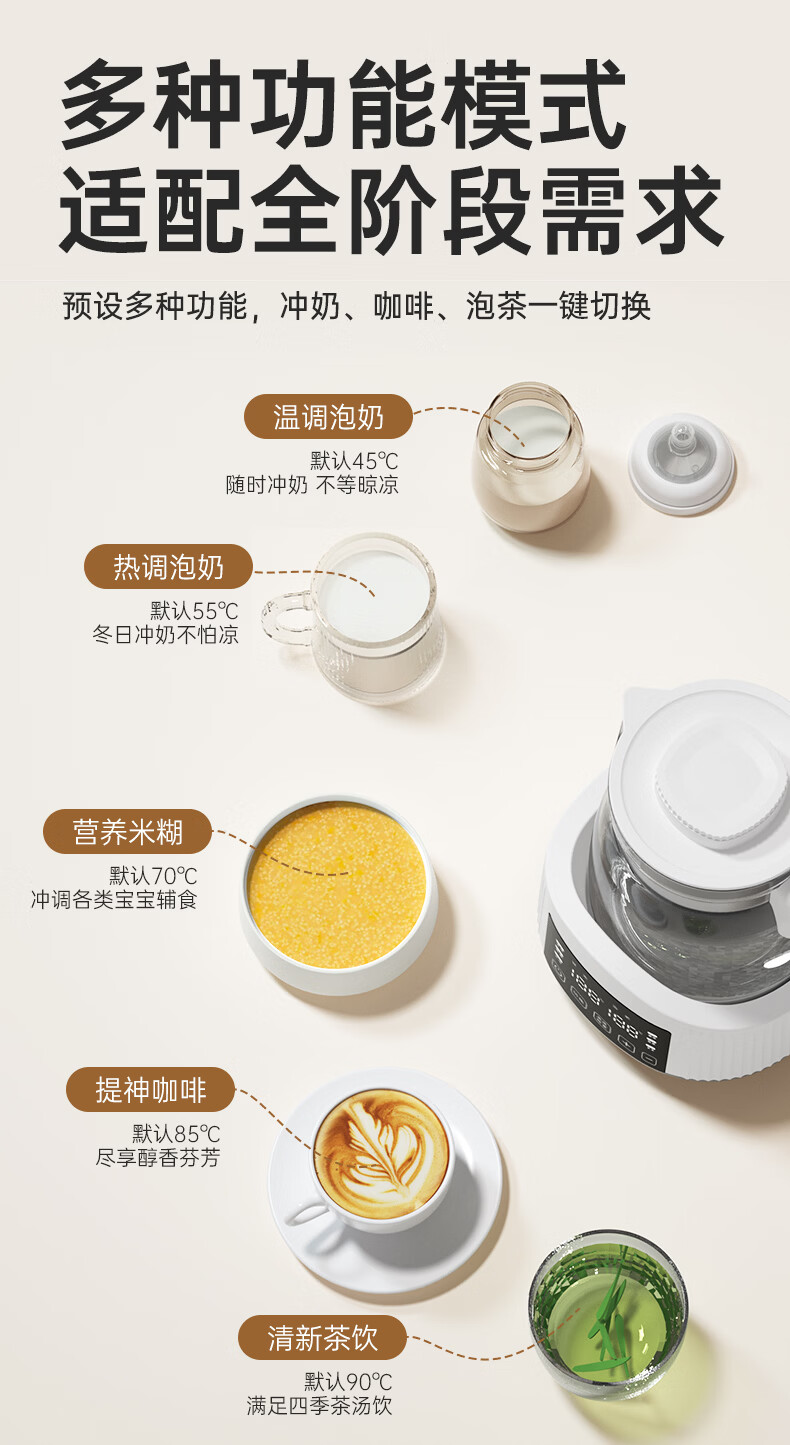 多种功能模式
适配全阶段需求

预设多种功能，冲奶、咖啡、泡茶一键切换

温调泡奶
默认45℃
随时冲奶 不等晾凉

热调泡奶
默认55℃
冬日冲奶不怕凉

营养米糊
默认70℃
冲调各类宝宝辅食

提神咖啡
默认85℃
尽享醇香芬芳

清新茶饮
默认90℃
满足四季茶汤饮