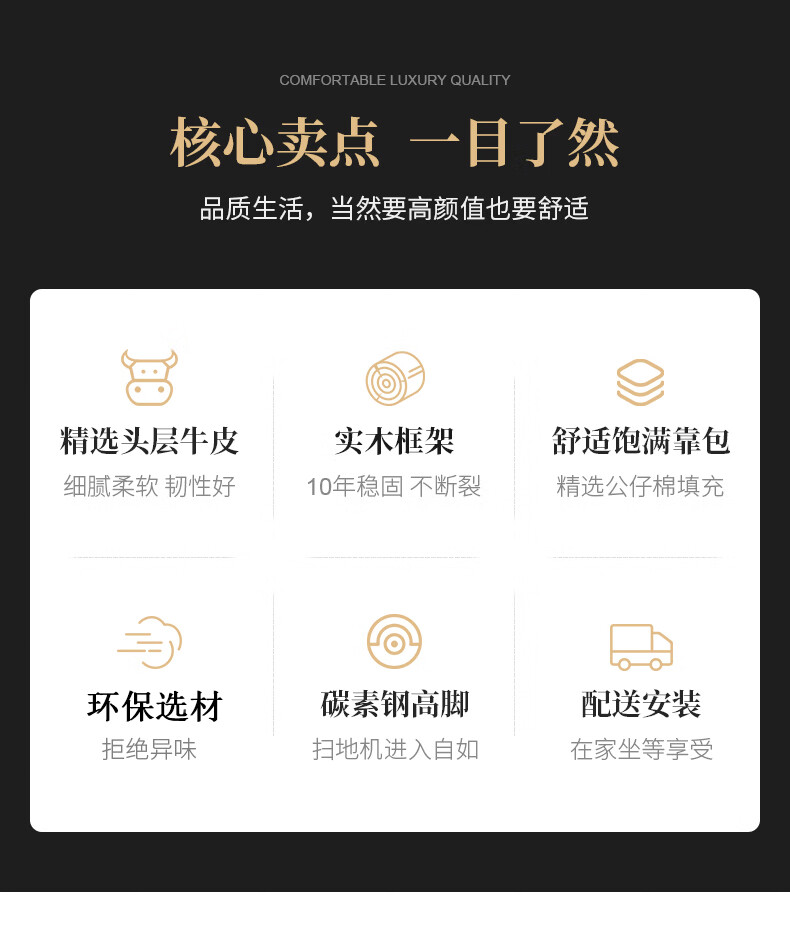 COMFORTABLE LUXURY QUALITY

核心卖点 一目了然

品质生活，当然要高颜值也要舒适

精选头层牛皮
细腻柔软 韧性好

实木框架
10年稳固 不断裂

舒适饱满靠包
精选公仔棉填充

环保选材
拒绝异味

碳素钢高脚
扫地机进入自如

配送安装
在家坐等享受