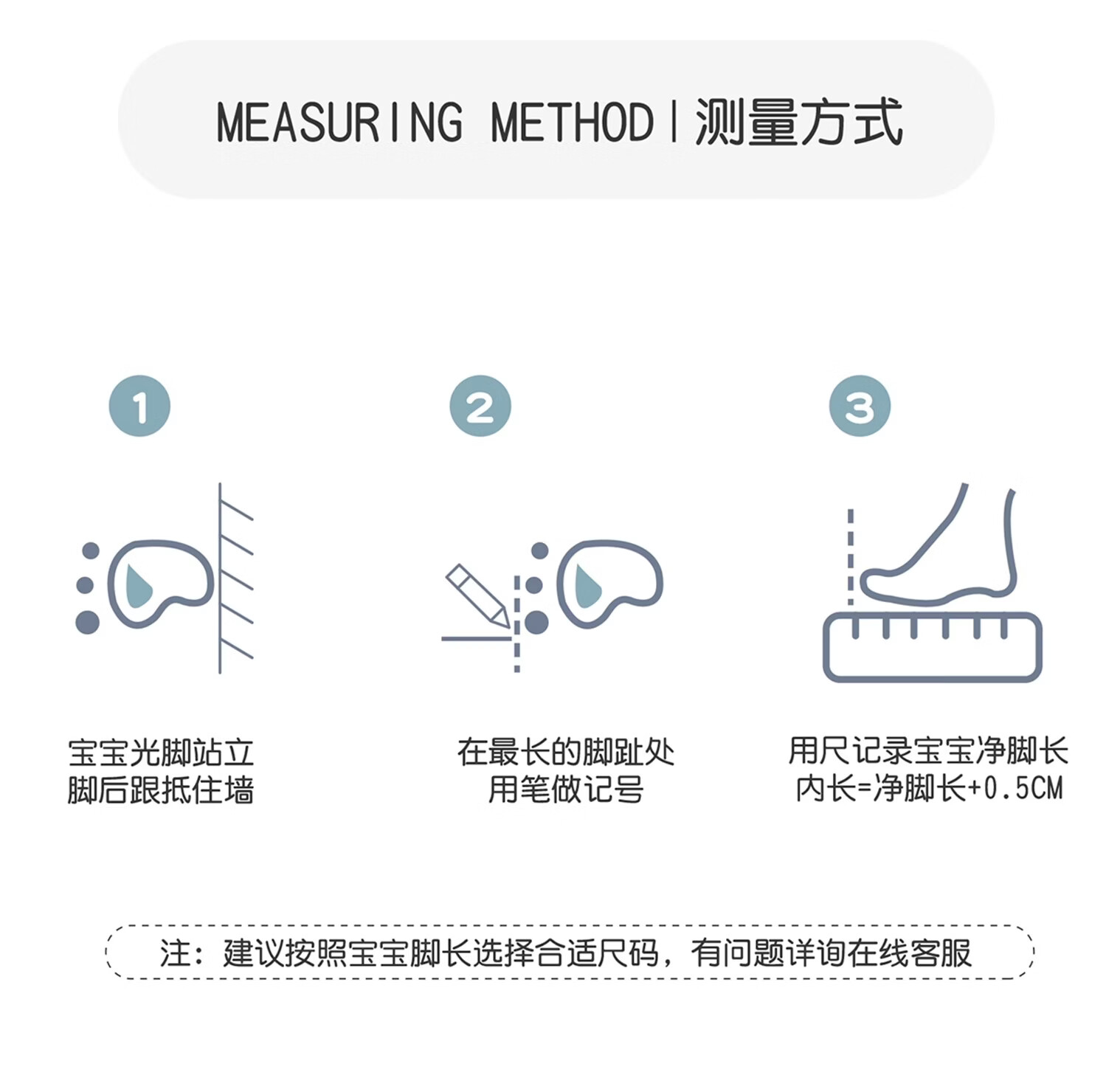 MEASURING METHOD | 测量方式

1

宝宝光脚站立
脚后跟抵住墙

2

在最长的脚趾处
用笔做记号

3

用尺记录宝宝净脚长
内长=净脚长+0.5CM

注：建议按照宝宝脚长选择合适尺码，有问题详询在线客服