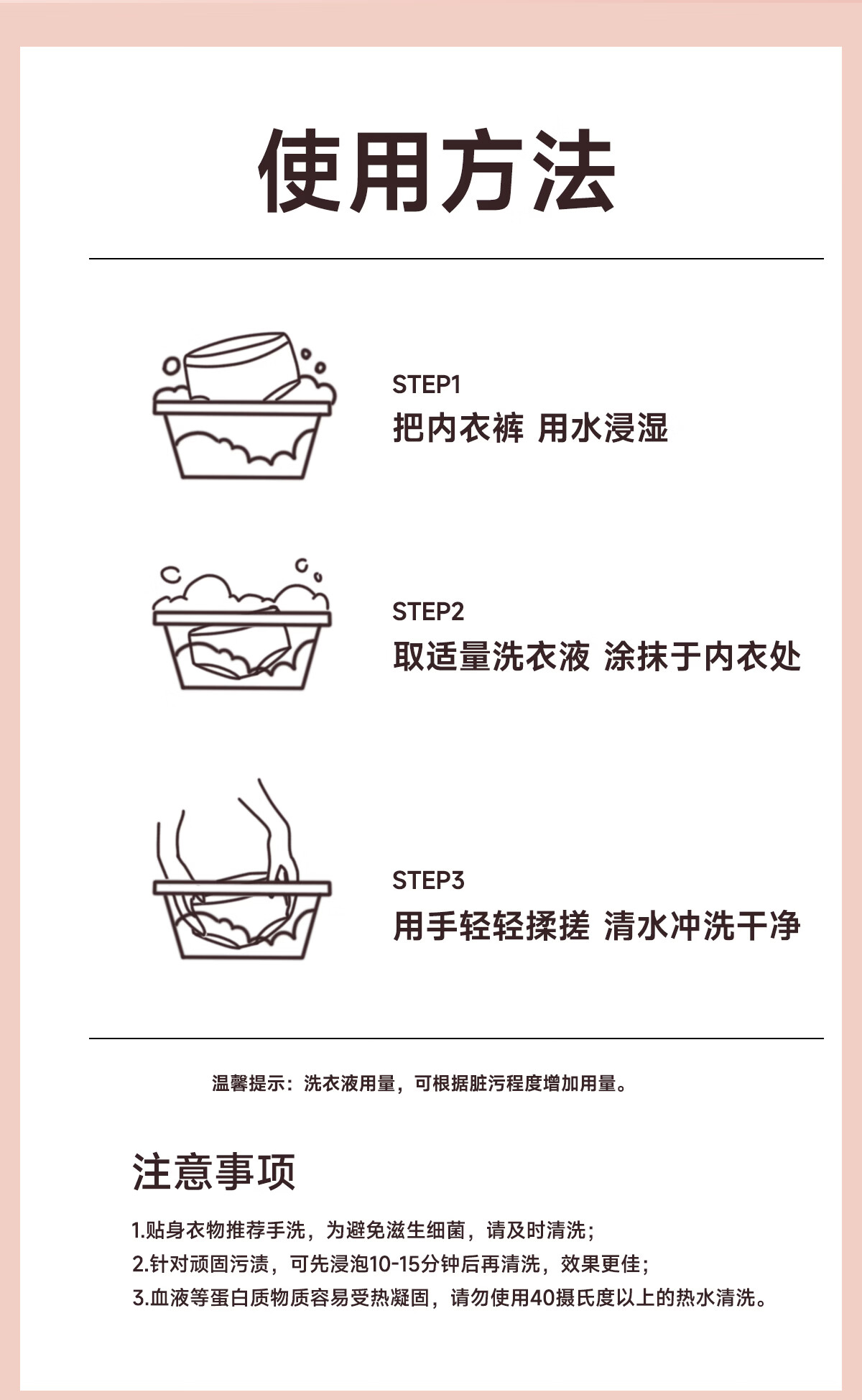 使用方法

STEP1
把内衣裤 用水浸湿

STEP2
取适量洗衣液 涂抹于内衣处

STEP3
用手轻轻揉搓 清水冲洗干净

温馨提示：洗衣液用量，可根据脏污程度增加用量。

注意事项

1.贴身衣物推荐手洗，为避免滋生细菌，请及时清洗；
2.针对顽固污渍，可先浸泡10-15分钟后再清洗，效果更佳；
3.血液等蛋白质物质容易受热凝固，请勿使用40摄氏度以上的热水清洗。