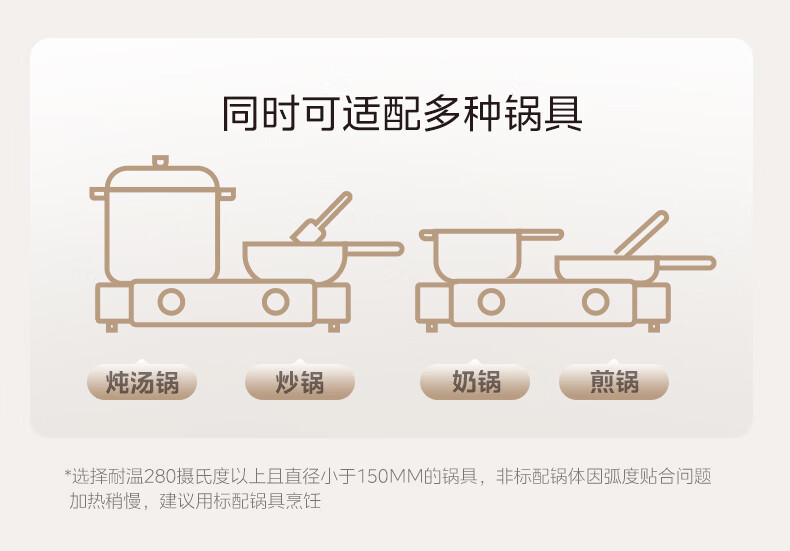 同时可适配多种锅具

炖汤锅

炒锅

奶锅

煎锅

*选择耐温280摄氏度以上且直径小于150MM的锅具，非标配锅体因弧度贴合问题加热稍慢，建议用标配锅具烹饪