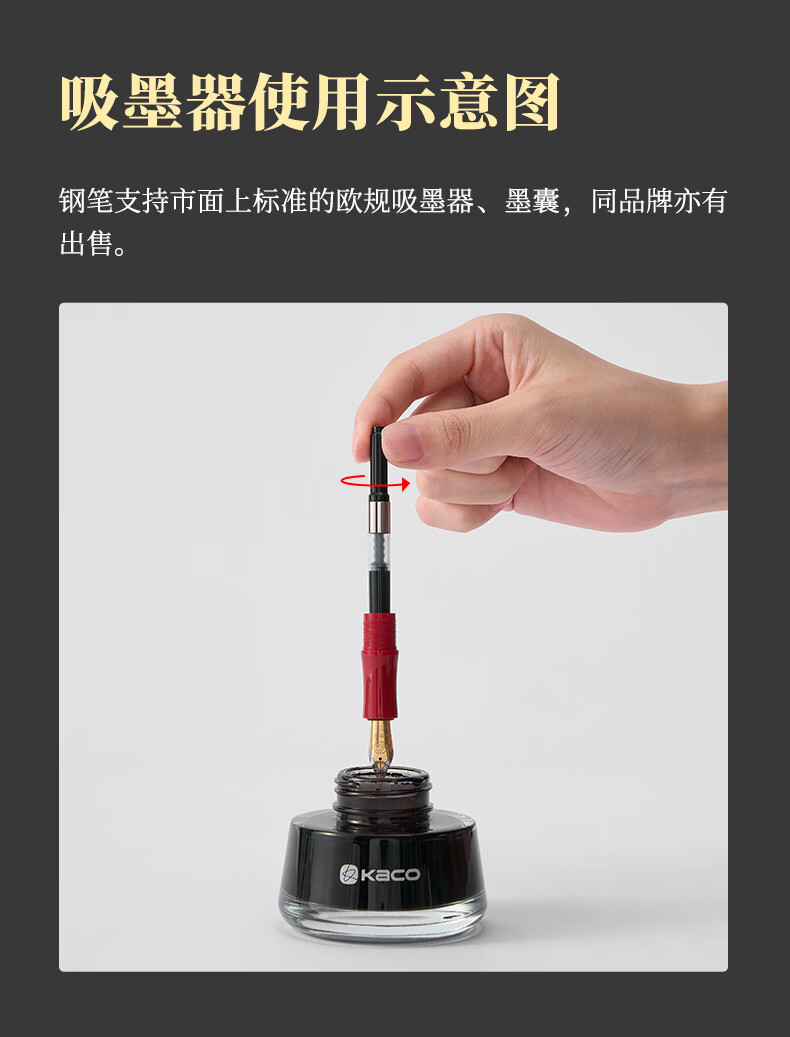 吸墨器使用示意图

钢笔支持市面上标准的欧规吸墨器、墨囊，同品牌亦有出售。

KACO