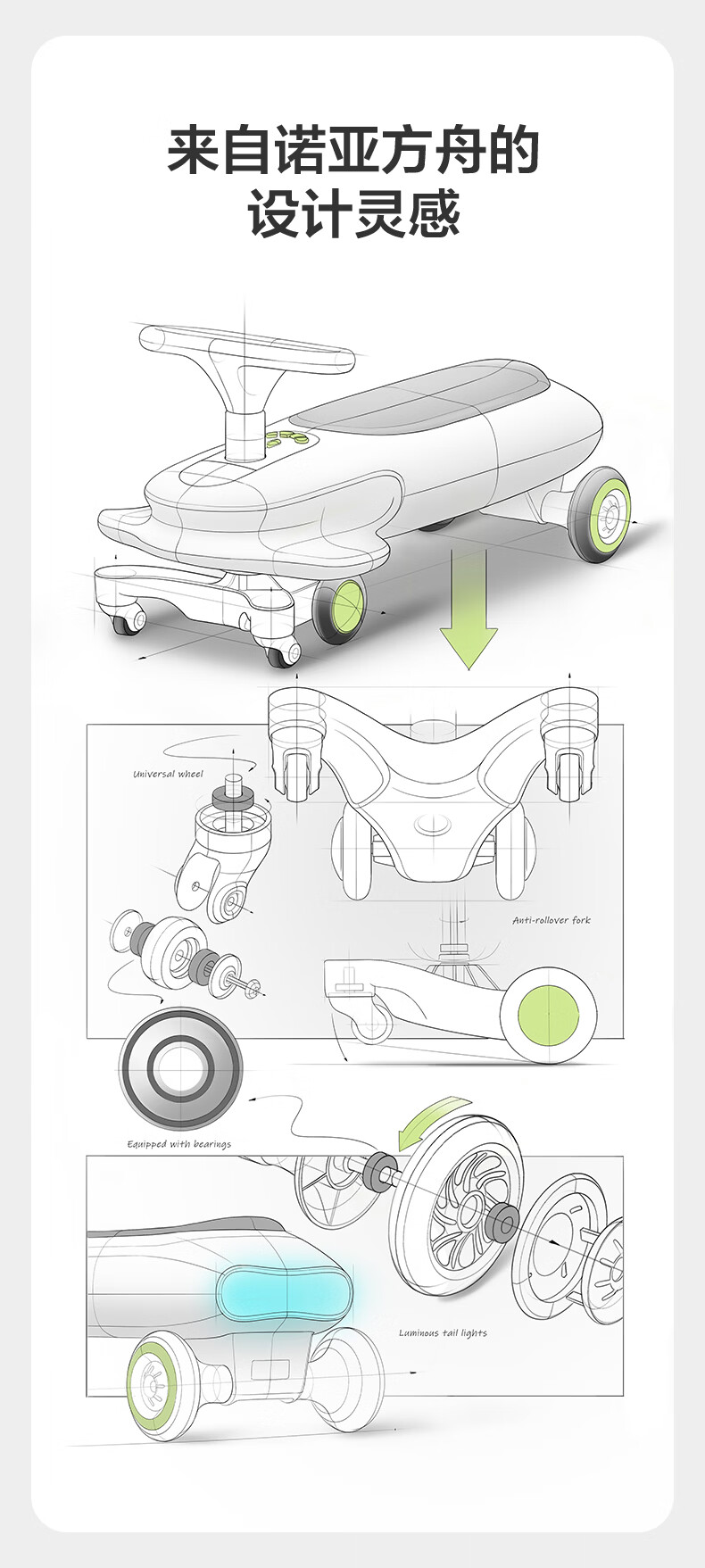 来自诺亚方舟的
设计灵感

Universal wheel

Anti-rollover fork

Equipped with bearings

Luminous tail lights