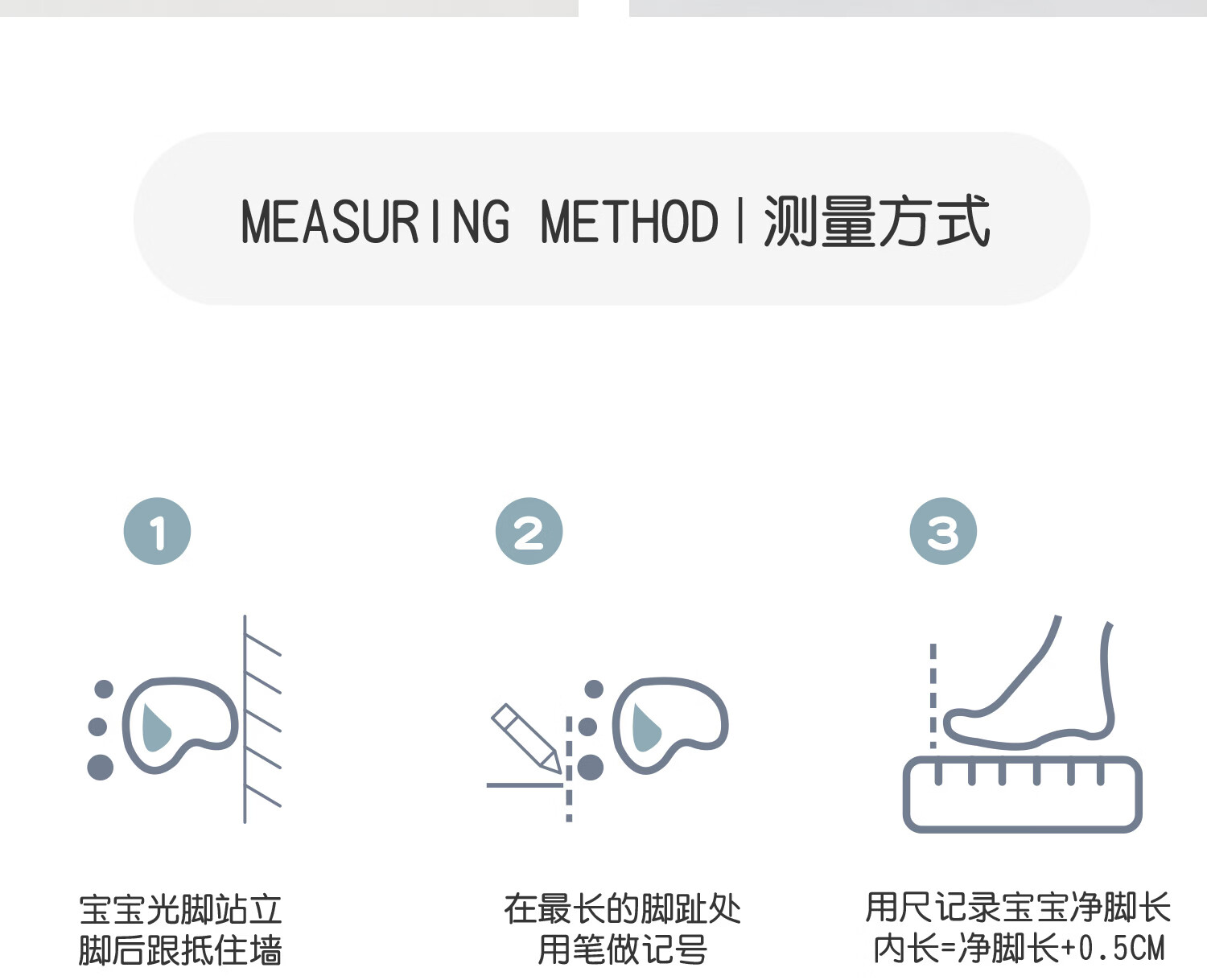 MEASURING METHOD | 测量方式

1

2

3

宝宝光脚站立
脚后跟抵住墙

在最长的脚趾处
用笔做记号

用尺记录宝宝净脚长
内长=净脚长+0.5CM