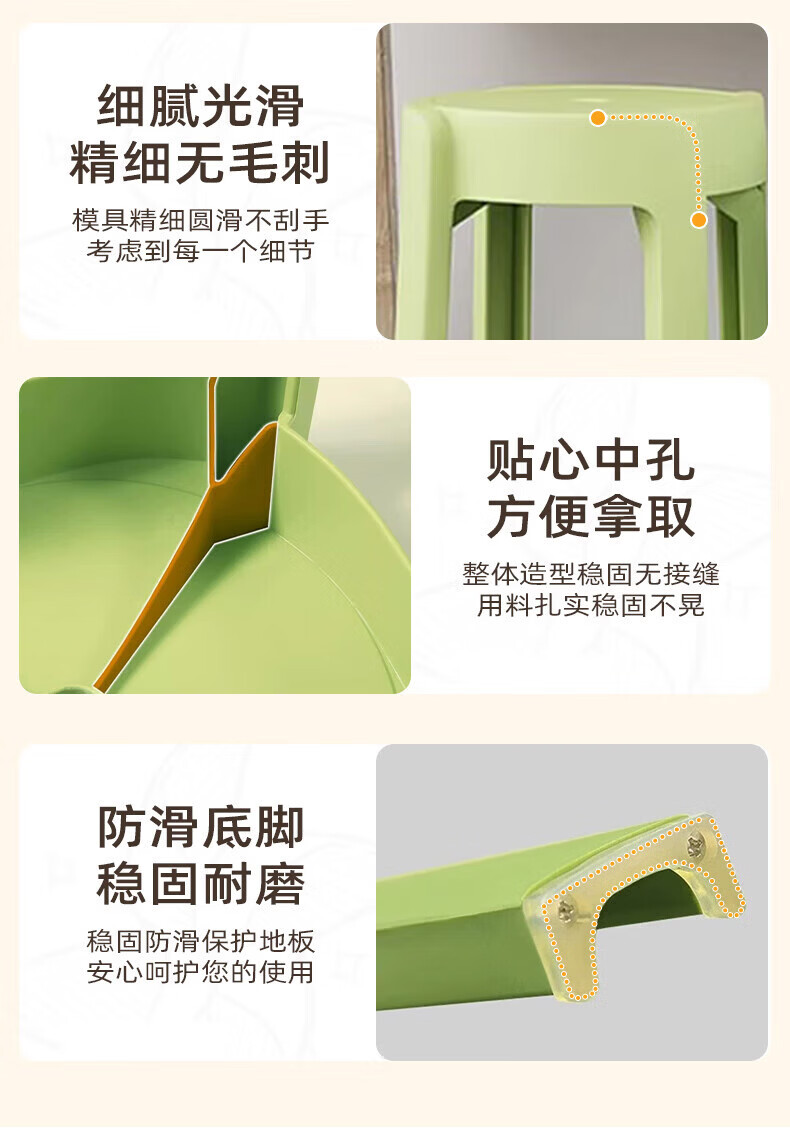 细腻光滑
精细无毛刺

模具精细圆滑不刮手
考虑到每一个细节

贴心中孔
方便拿取

整体造型稳固无接缝
用料扎实稳固不晃

防滑底脚
稳固耐磨

稳固防滑保护地板
安心呵护您的使用