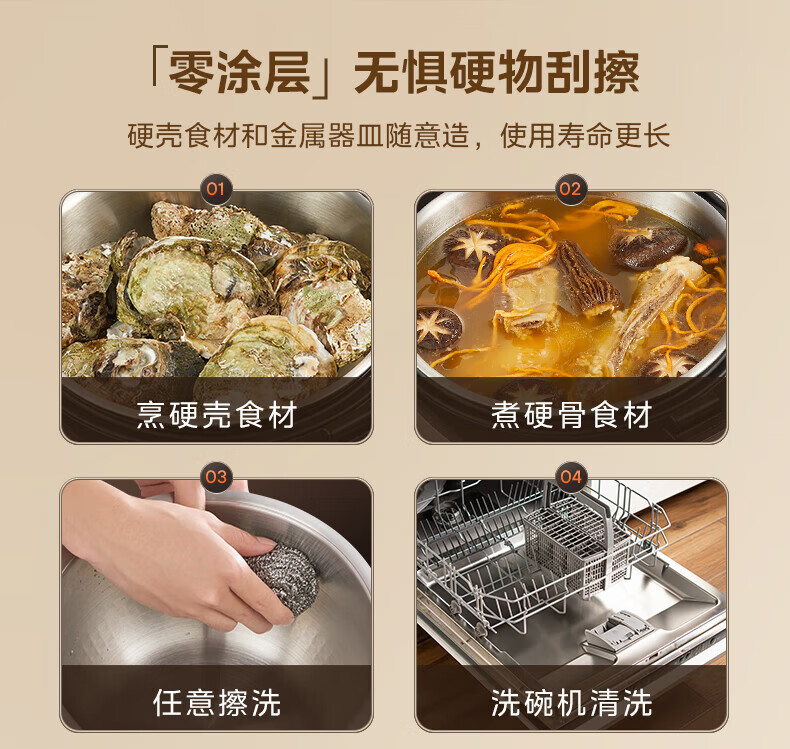 「零涂层」无惧硬物刮擦

硬壳食材和金属器皿随意造，使用寿命更长

01

烹硬壳食材

02

煮硬骨食材

03

任意擦洗

04

洗碗机清洗