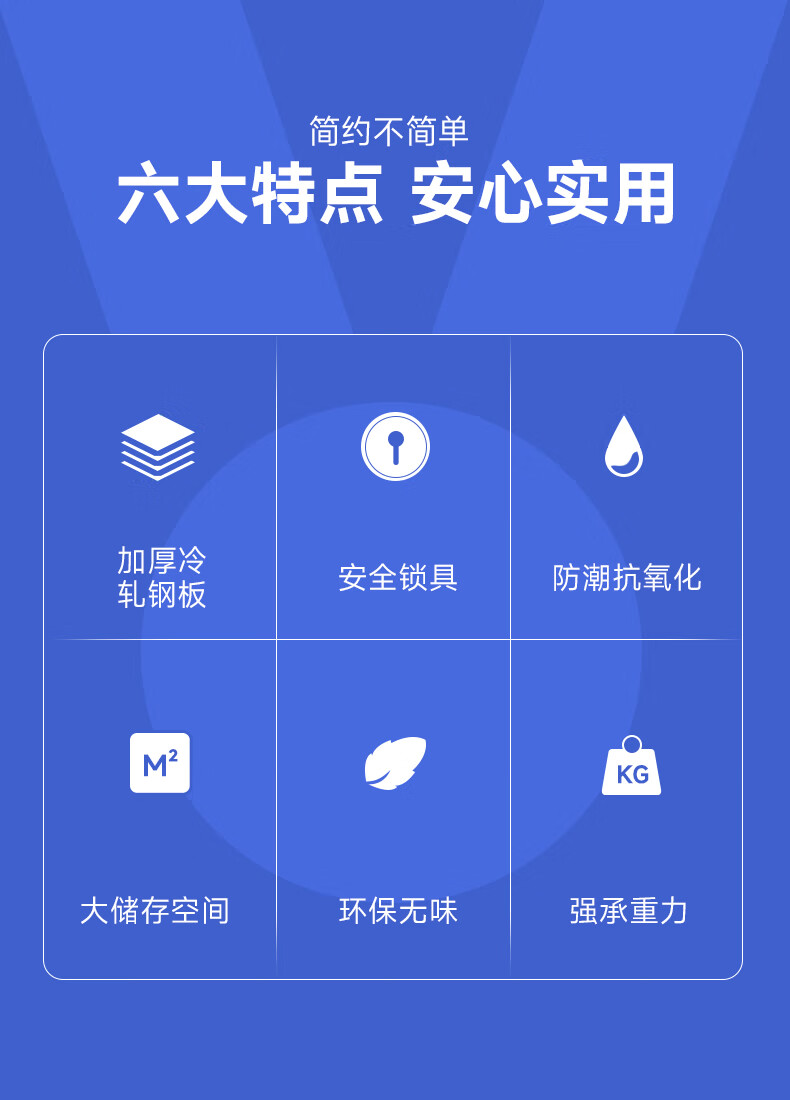 简约不简单

六大特点 安心实用

加厚冷
轧钢板

安全锁具

防潮抗氧化

$M^2$

大储存空间

环保无味

KG

强承重力