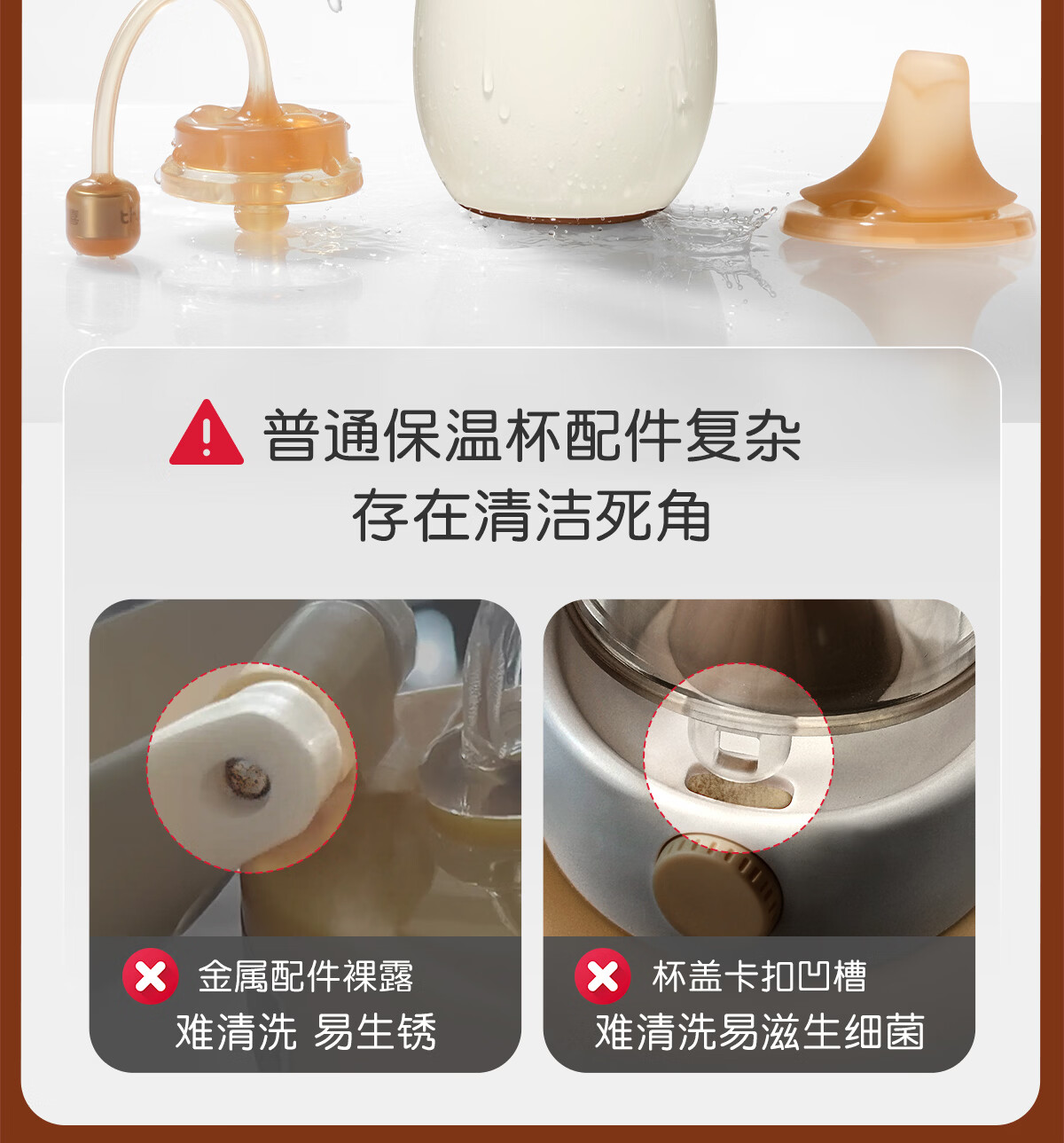 普通保温杯配件复杂
存在清洁死角

金属配件裸露
难清洗 易生锈

杯盖卡扣凹槽
难清洗易滋生细菌