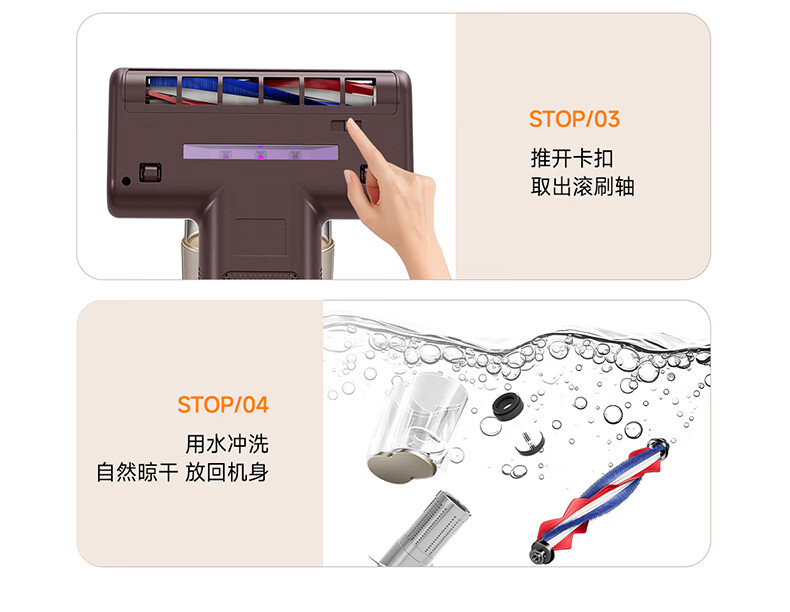 STOP/03
推开卡扣
取出滚刷轴

STOP/04
用水冲洗
自然晾干 放回机身