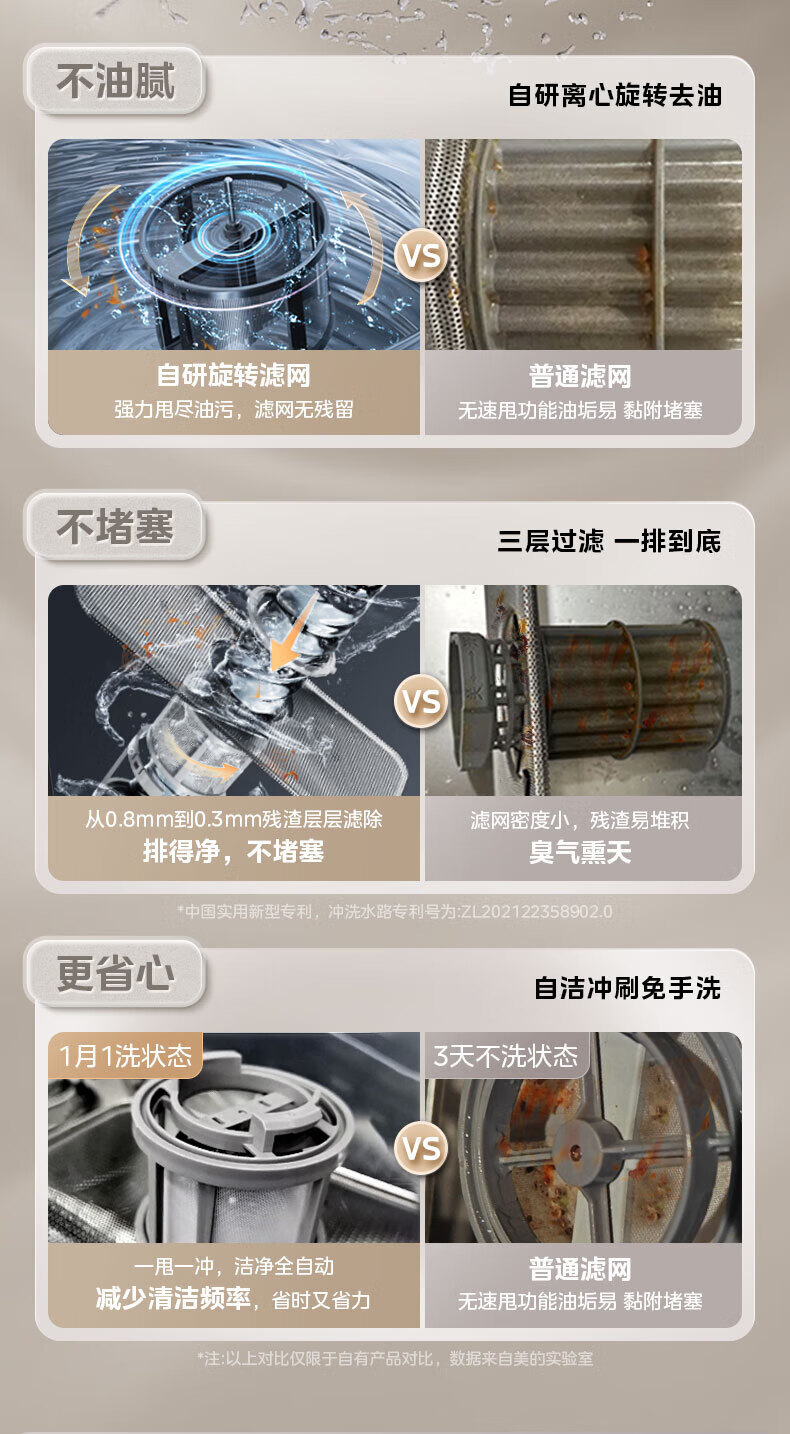 不油腻

自研离心旋转去油

VS

自研旋转滤网
强力甩尽油污，滤网无残留

普通滤网
无速甩功能油垢易 黏附堵塞

不堵塞

三层过滤 一排到底

VS

从0.8mm到0.3mm残渣层层滤除
排得净，不堵塞

滤网密度小，残渣易堆积
臭气熏天

*中国实用新型专利，冲洗水路专利号为:ZL202122358902.0

更省心

自洁冲刷免手洗

1月1洗状态

3天不洗状态

VS

一甩一冲，洁净全自动
减少清洁频率，省时又省力

普通滤网
无速甩功能油垢易 黏附堵塞

*注:以上对比仅限于自有产品对比，数据来自美的实验室