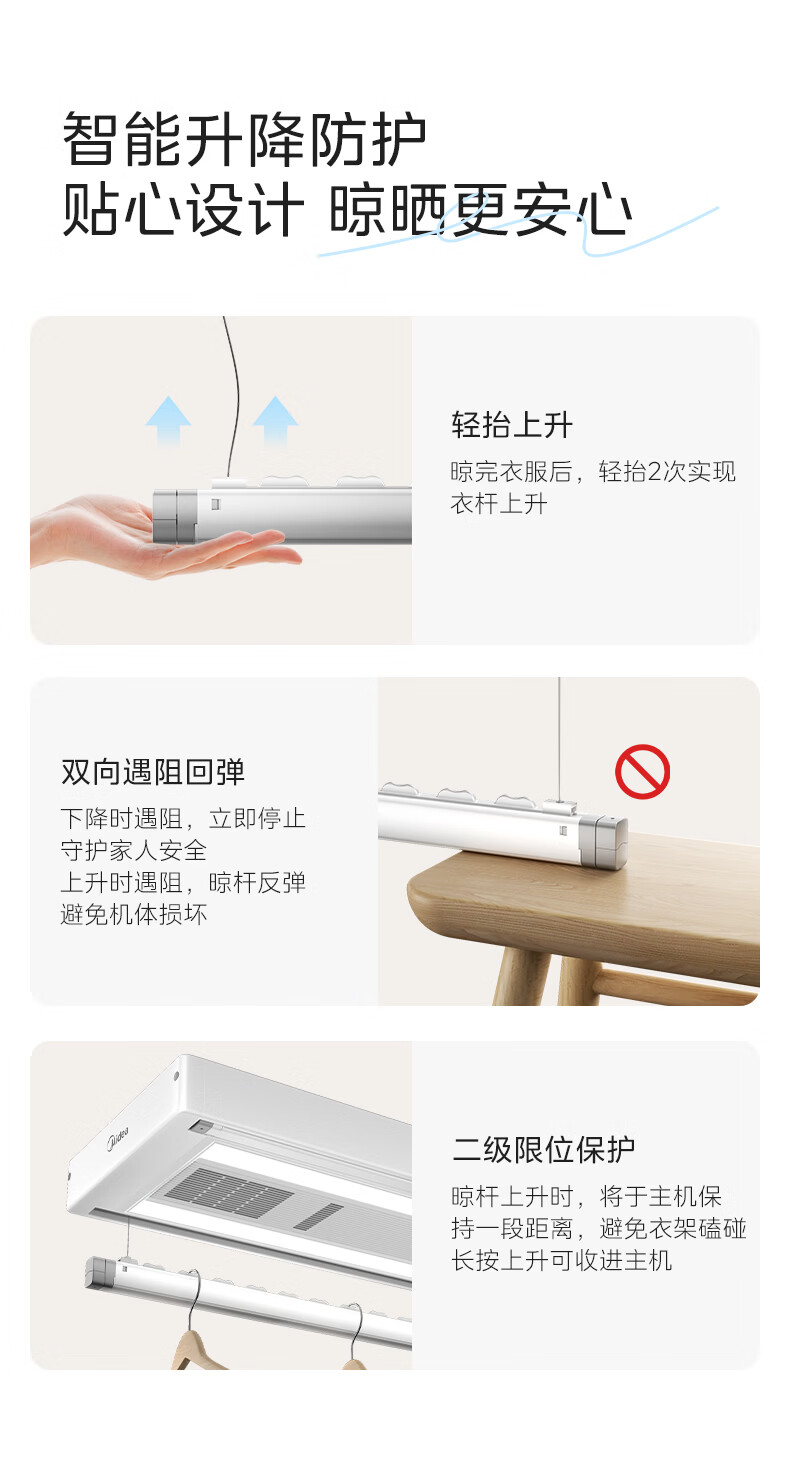 智能升降防护
贴心设计 晾晒更安心

轻抬上升
晾完衣服后，轻抬2次实现衣杆上升

双向遇阻回弹
下降时遇阻，立即停止
守护家人安全
上升时遇阻，晾杆反弹
避免机体损坏

Midea

二级限位保护
晾杆上升时，将于主机保持一段距离，避免衣架磕碰
长按上升可收进主机