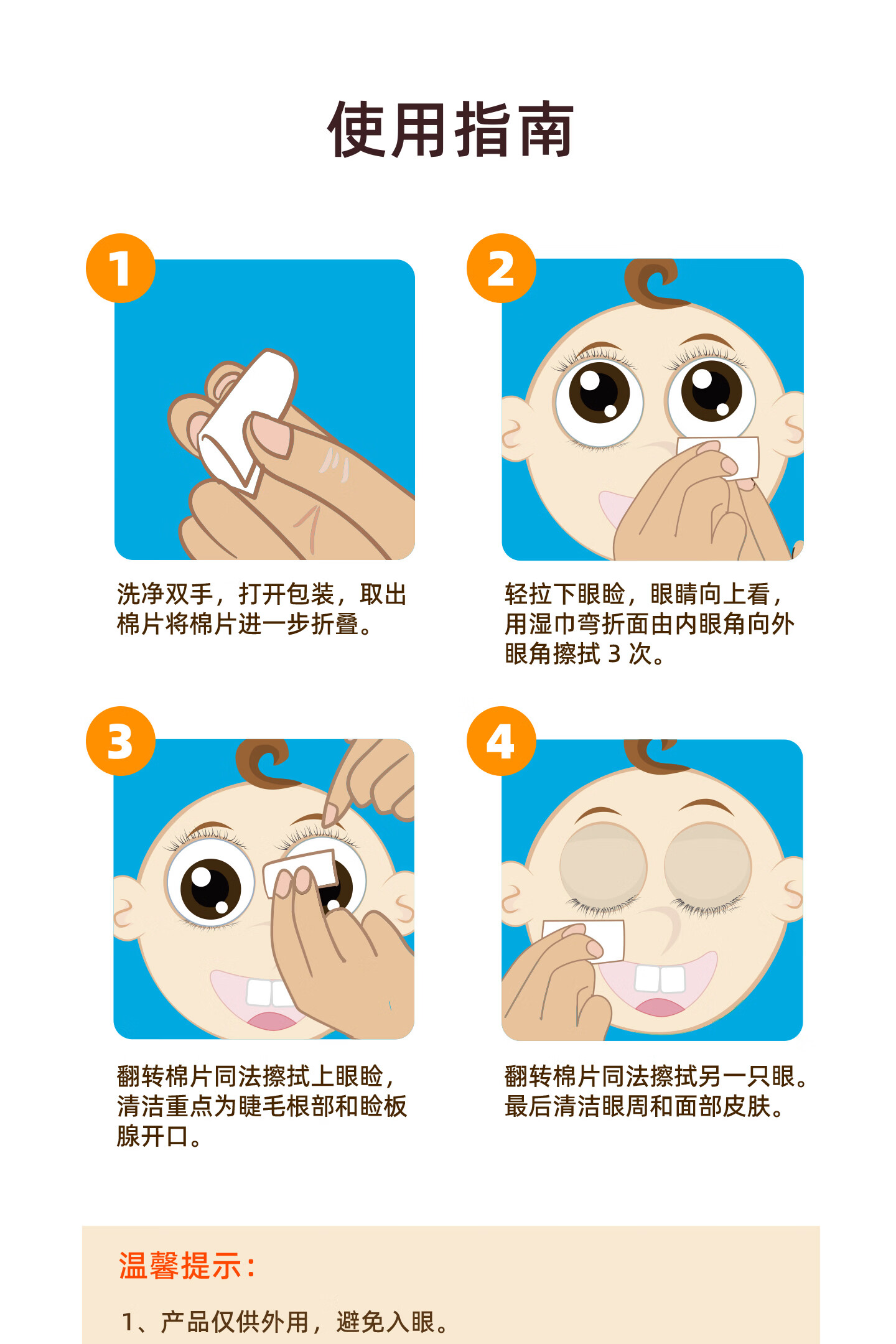 使用指南

1

洗净双手，打开包装，取出棉片将棉片进一步折叠。

2

轻拉下眼睑，眼睛向上看，用湿巾弯折面由内眼角向外眼角擦拭 3 次。

3

翻转棉片同法擦拭上眼睑，清洁重点为睫毛根部和睑板腺开口。

4

翻转棉片同法擦拭另一只眼。最后清洁眼周和面部皮肤。

温馨提示：

1、产品仅供外用，避免入眼。