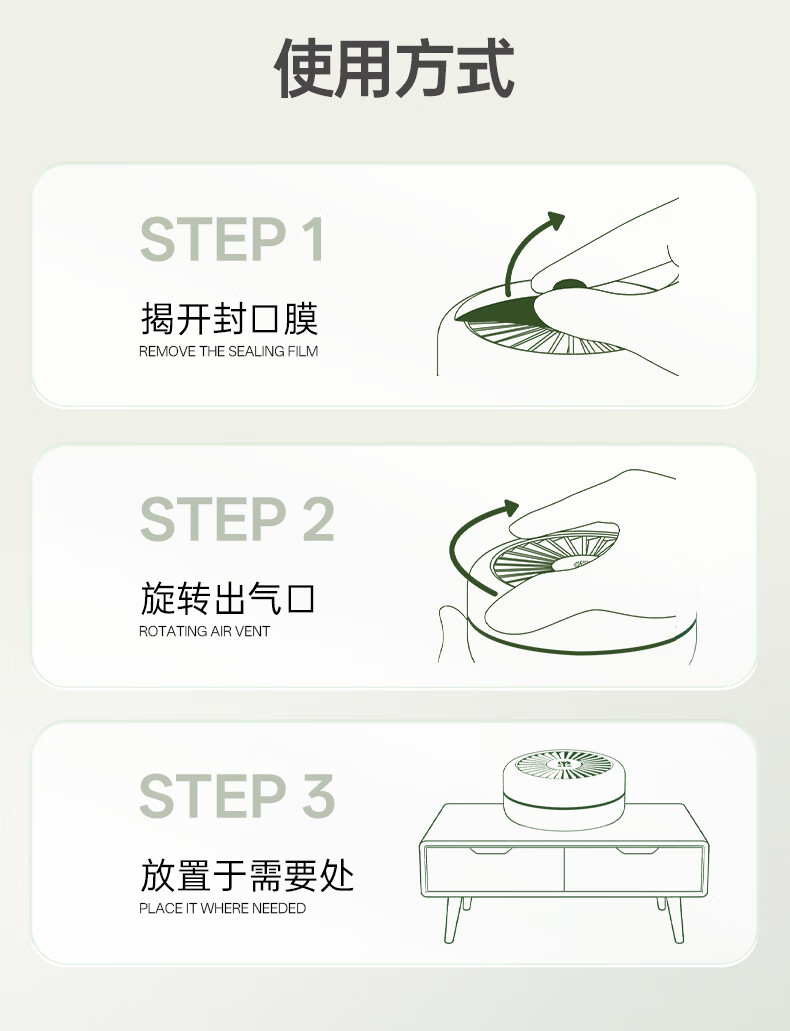 使用方式

STEP 1

揭开封口膜

REMOVE THE SEALING FILM

STEP 2

旋转出气口

ROTATING AIR VENT

STEP 3

放置于需要处

PLACE IT WHERE NEEDED