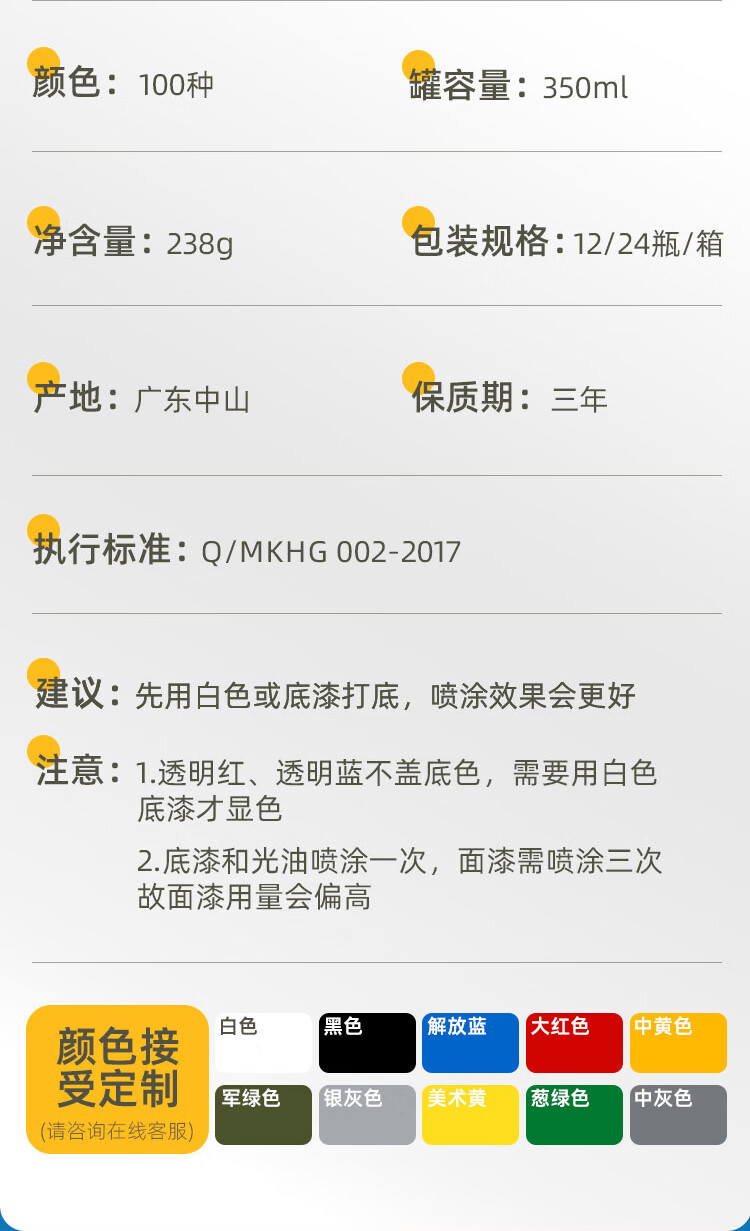 颜色：100种

罐容量：350ml

净含量：238g

包装规格：12/24瓶/箱

产地：广东中山

保质期：三年

执行标准：Q/MKHG 002-2017

建议：先用白色或底漆打底，喷涂效果会更好

注意：1.透明红、透明蓝不盖底色，需要用白色底漆才显色

2.底漆和光油喷涂一次，面漆需喷涂三次故面漆用量会偏高

颜色接受定制
(请咨询在线客服)

白色
黑色
解放蓝
大红色
中黄色
军绿色
银灰色
美术黄
葱绿色
中灰色