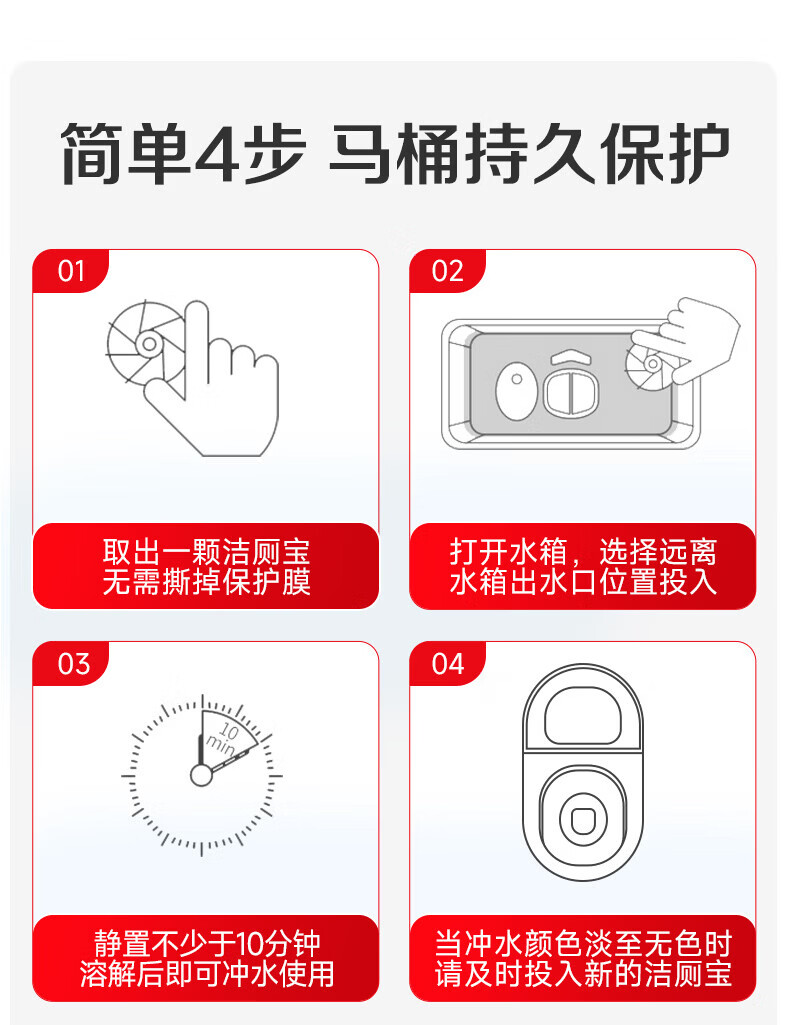 简单4步 马桶持久保护

01

取出一颗洁厕宝
无需撕掉保护膜

02

打开水箱，选择远离
水箱出水口位置投入

03

10
min

静置不少于10分钟
溶解后即可冲水使用

04

当冲水颜色淡至无色时
请及时投入新的洁厕宝