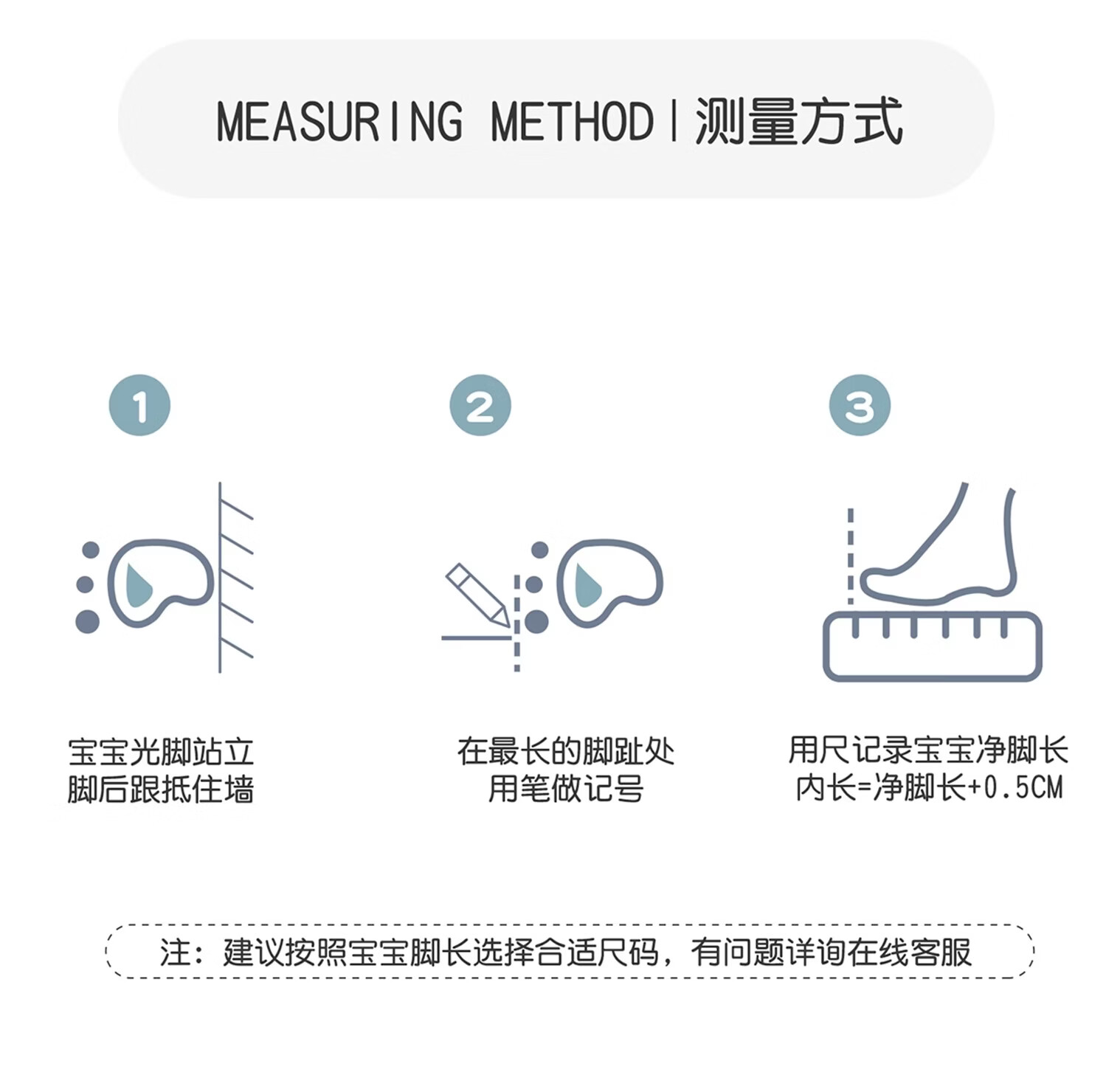 MEASURING METHOD | 测量方式

1

宝宝光脚站立
脚后跟抵住墙

2

在最长的脚趾处
用笔做记号

3

用尺记录宝宝净脚长
内长=净脚长+0.5CM

注：建议按照宝宝脚长选择合适尺码，有问题详询在线客服