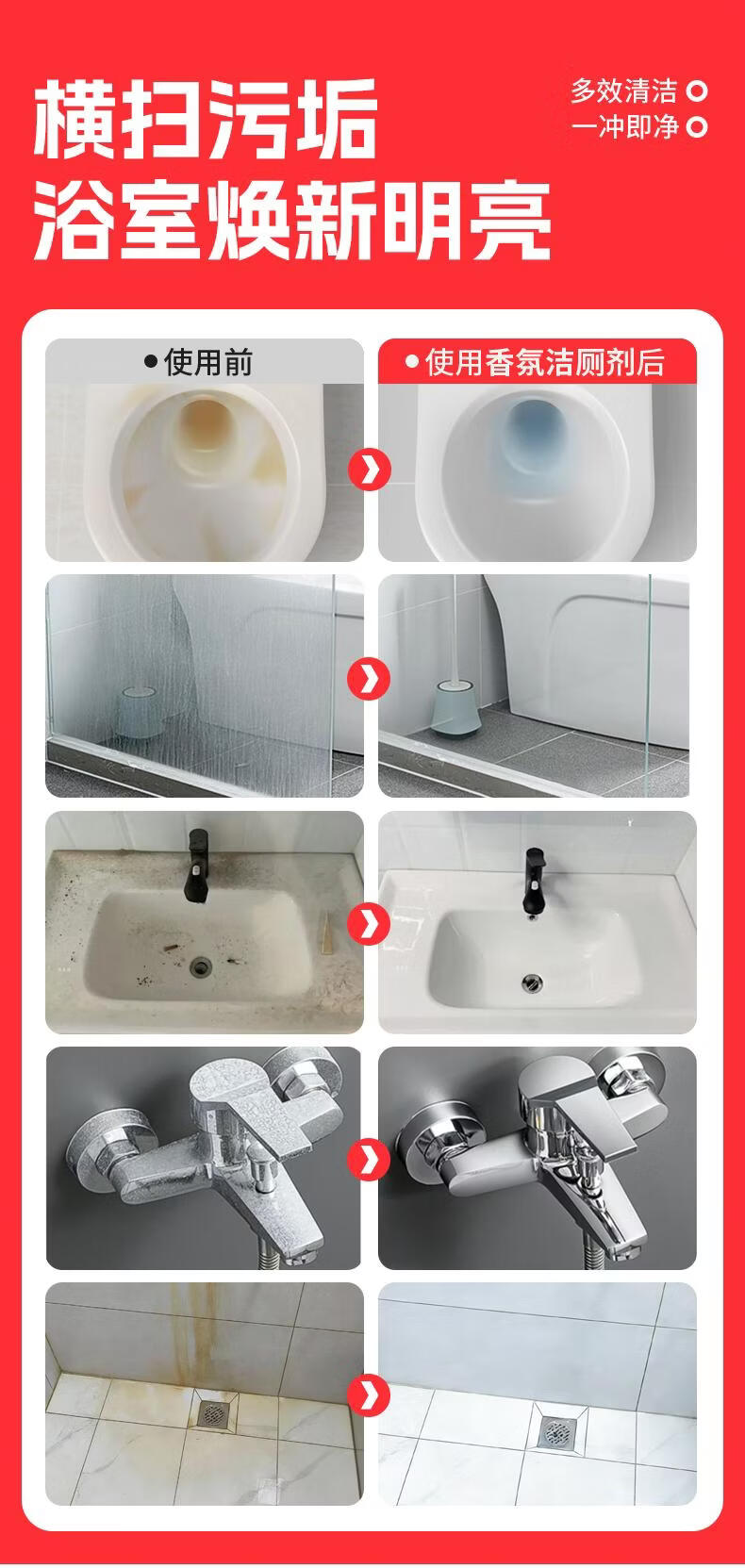 横扫污垢
浴室焕新明亮

多效清洁
一冲即净

使用前

使用香氛洁厕剂后