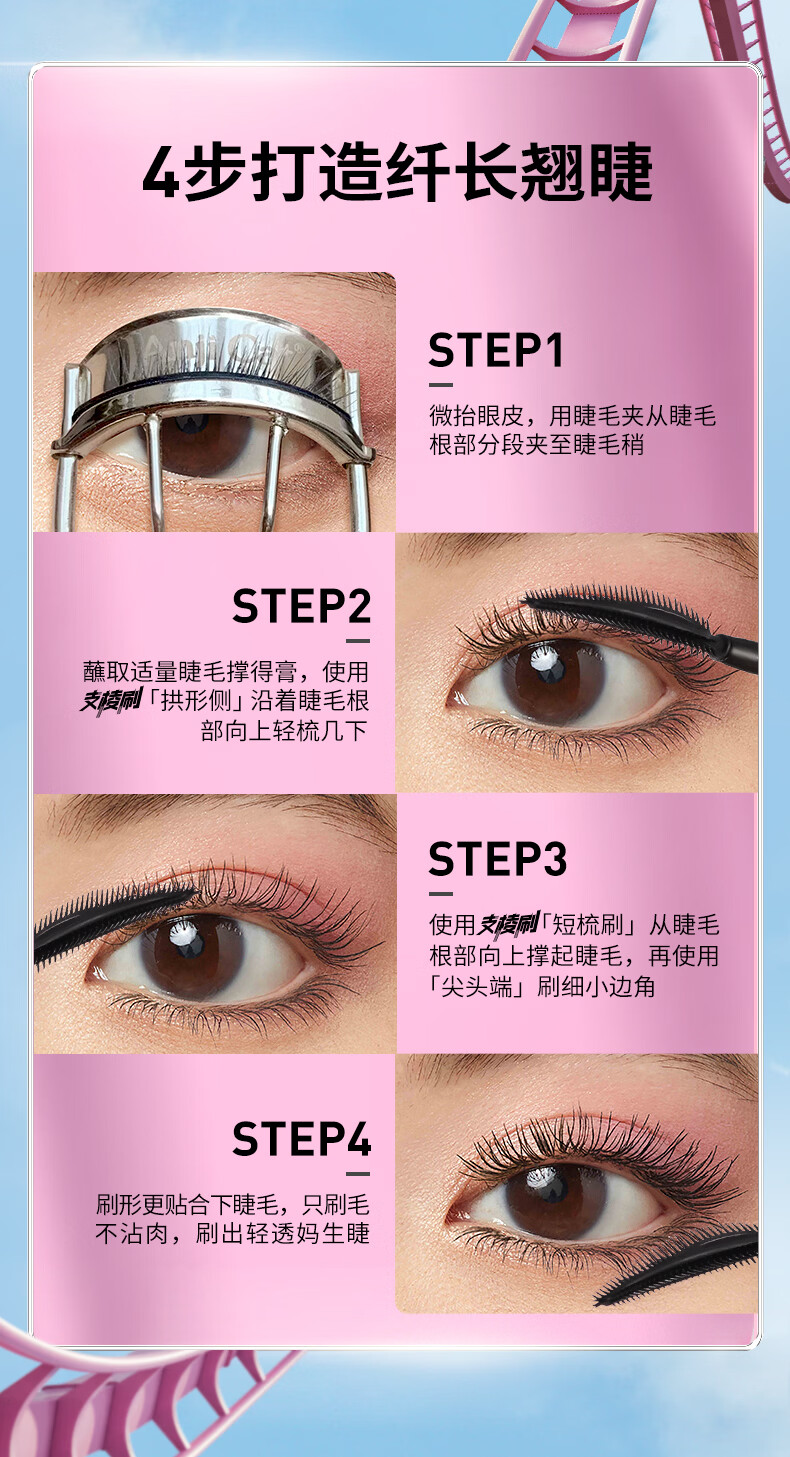 4步打造纤长翘睫

STEP1

微抬眼皮，用睫毛夹从睫毛根部分段夹至睫毛稍

STEP2

蘸取适量睫毛撑得膏，使用支棱刷「拱形侧」沿着睫毛根部向上轻梳几下

STEP3

使用支棱刷「短梳刷」从睫毛根部向上撑起睫毛，再使用「尖头端」刷细小边角

STEP4

刷形更贴合下睫毛，只刷毛不沾肉，刷出轻透妈生睫