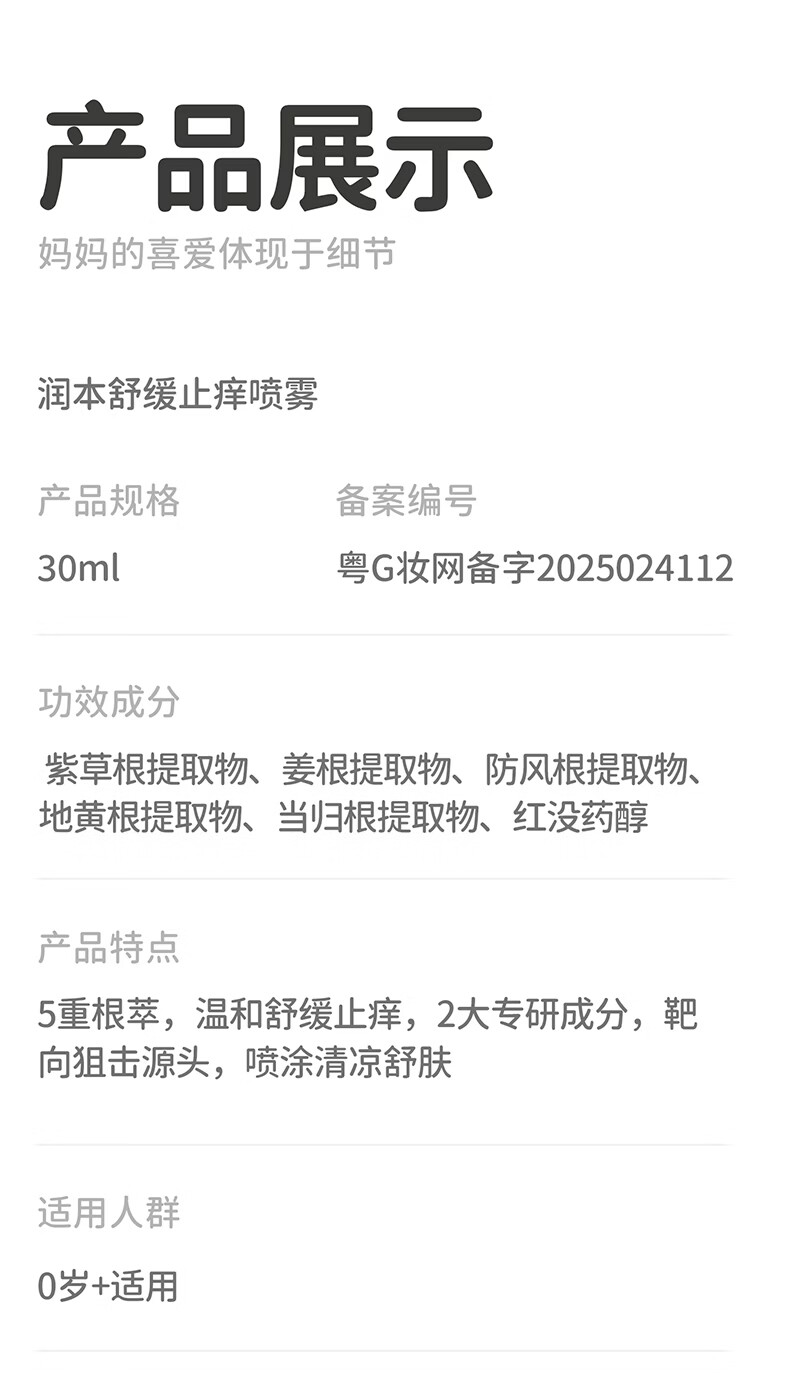 产品展示
妈妈的喜爱体现于细节

润本舒缓止痒喷雾

产品规格
30ml

备案编号
粤G妆网备字2025024112

功效成分
紫草根提取物、姜根提取物、防风根提取物、地黄根提取物、当归根提取物、红没药醇

产品特点
5重根萃，温和舒缓止痒，2大专研成分，靶向狙击源头，喷涂清凉舒肤

适用人群
0岁+适用