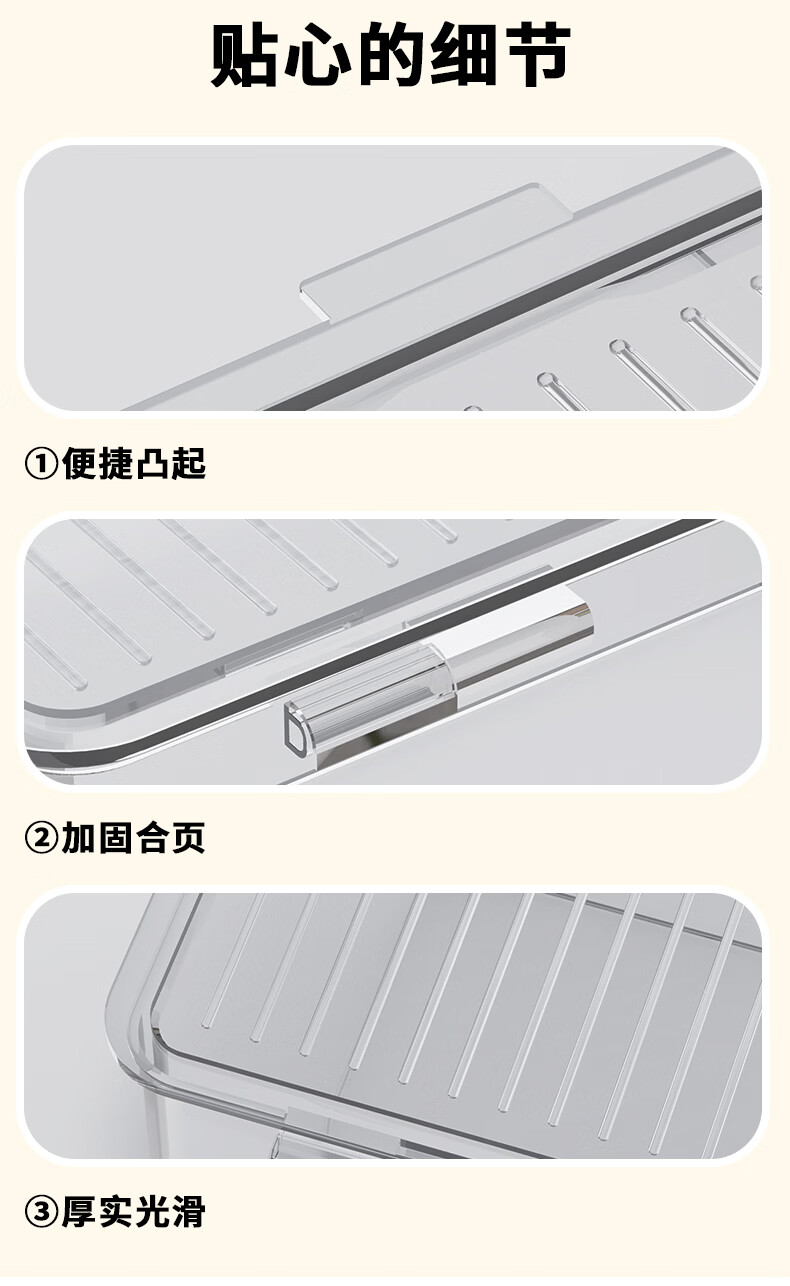 贴心的细节

①便捷凸起

②加固合页

③厚实光滑